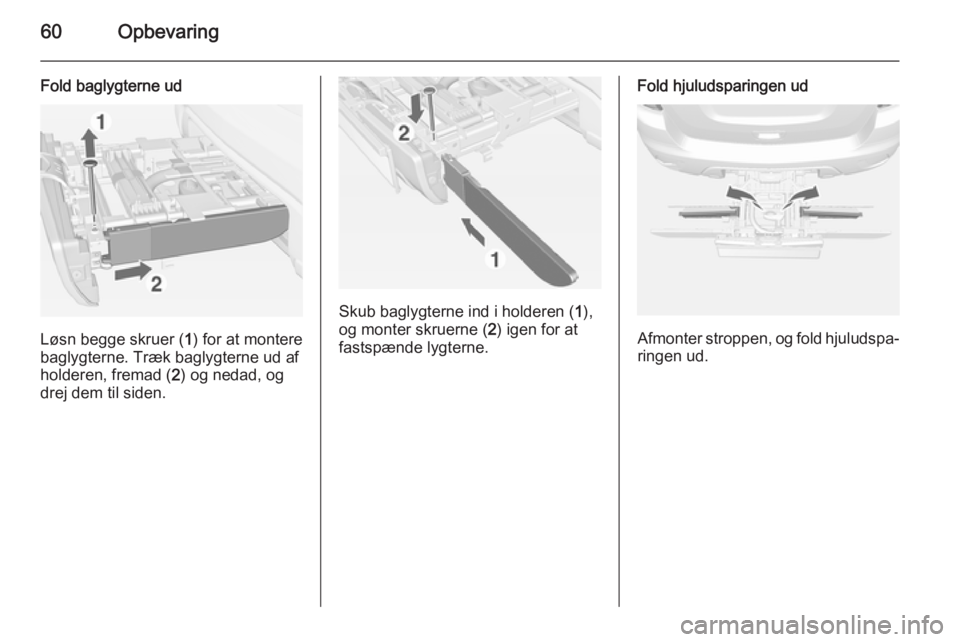 60 Opbevaring

Fold baglygterne ud

1

2

Løsn begge skruer (1) for at montere baglygterne. Træk baglygterne ud af holderen, fremad (2) og nedad, og drej dem til siden.

2

1

Skub baglygterne ind i holderen (1), og monter skruerne (2) igen for at fastspænde lygterne.

Fold hjuludsparingen ud

Afmonter stroppen, og fold hjuludsparingen ud.

carmanualsonline.info