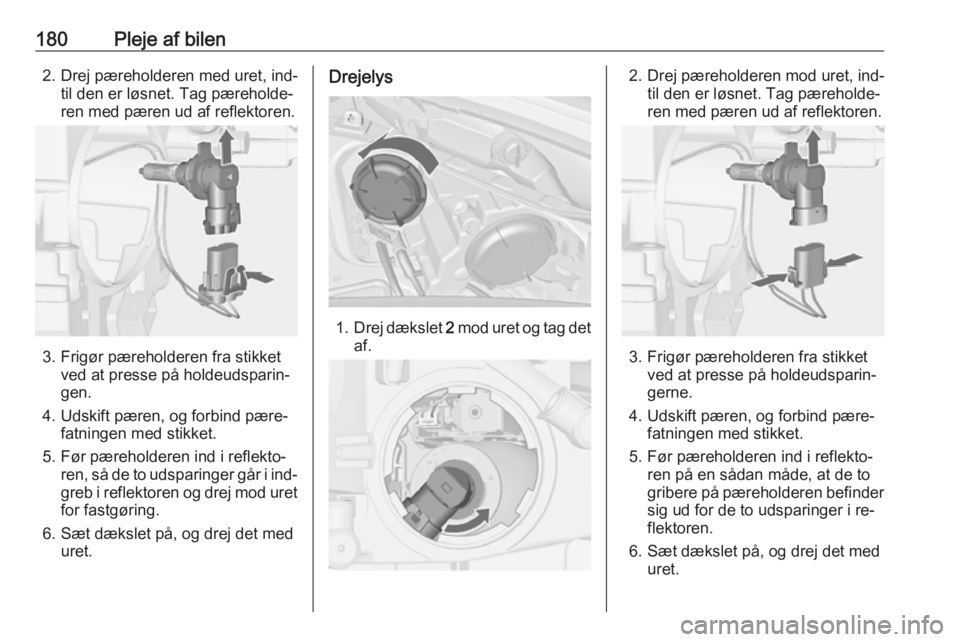 180 Pleje af bilen

2. Drej pæreholderen med uret, indtil den er løsnet. Tag pæreholderen med pæren ud af reflektoren.

3. Frigør pæreholderen fra stikket ved at presse på holdeudsparingen.

4. Udskift pæren, og forbind pærefatningen med stikket.

5. Før pæreholderen ind i reflektoren, så de to udsparinger går i indgreb i reflektoren og drej mod uret for fastgøring.

6. Sæt dækslet på, og drej det med uret.

Drejelys

1. Drej dækslet 2 mod uret og tag det af.

2. Drej pæreholderen mod uret, indtil den er løsnet. Tag pæreholderen med pæren ud af reflektoren.

3. Frigør pæreholderen fra stikket ved at presse på holdeudsparingerne.

4. Udskift pæren, og forbind pærefatningen med stikket.

5. Før pæreholderen ind i reflektoren på en sådan måde, at de to gribere på pæreholderen befinder sig ud for de to udsparinger i reflektoren.

6. Sæt dækslet på, og drej det med uret.

carmanualsonline.info