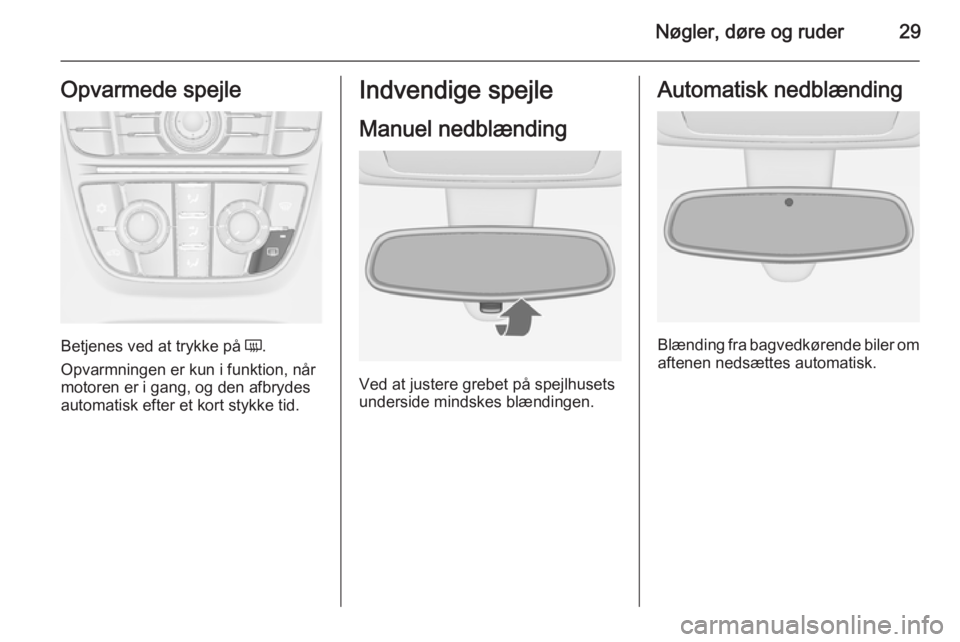 Nøgler, døre og ruder 29

Opvarmede spejle

Betjenes ved at trykke på Ü.

Opvarmningen er kun i funktion, når motoren er i gang, og den afbrydes automatisk efter et kort stykke tid.

Indvendige spejle

Manuel nedblænding

Ved at justere grebet på spejlhusets underside mindskes blændingen.

Automatisk nedblænding

Blænding fra bagvedkørende biler om aftenen nedsættes automatisk.

carmanualsonline.info