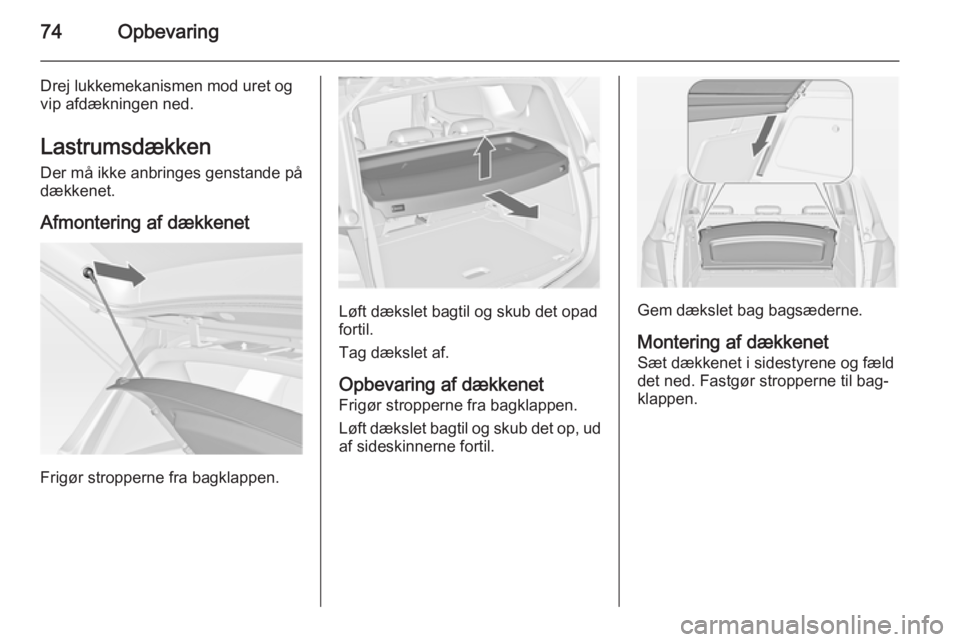 74 Opbevaring

Drej lukkemekanismen mod uret og vip afdækningen ned.

Lastrumsdækken

Der må ikke anbringes genstande på dækkenet.

Afmontering af dækkenet

Frigør stropperne fra bagklappen.

Løft dækslet bagtil og skub det opad fortil.

Tag dækslet af.

Opbevaring af dækkenet

Frigør stropperne fra bagklappen.

Løft dækslet bagtil og skub det op, ud af sideskinnerne fortil.

Gem dækslet bag bagsæderne.

Montering af dækkenet

Sæt dækkenet i sidestyrene og fæld det ned. Fastgør stropperne til bagklappen.

carmanualsonline.info