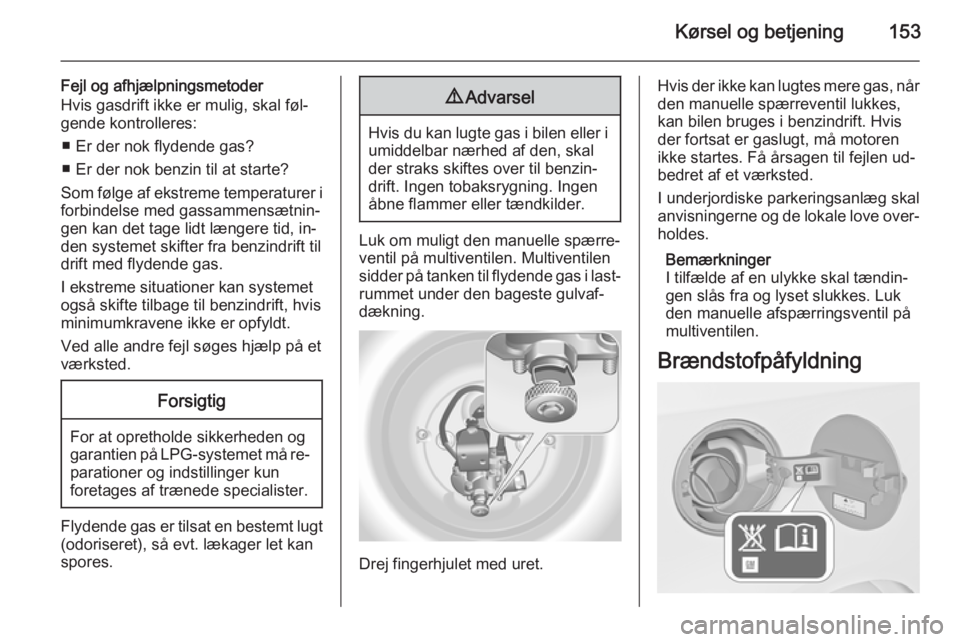 Kørsel og betjening 153

Fejl og afhjælpningsmetoder
Hvis gasdrift ikke er mulig, skal følgende kontrolleres:
■ Er der nok flydende gas?
■ Er der nok benzin til at starte?

Som følge af ekstreme temperaturer i forbindelse med gassammensætningen kan det tage lidt længere tid, inden systemet skifter fra benzindrift til drift med flydende gas.

I ekstreme situationer kan systemet også skifte tilbage til benzindrift, hvis minimumkravene ikke er opfyldt.

Ved alle andre fejl søges hjælp på et værksted.

Forsigtig

For at opretholde sikkerheden og garantien på LPG-systemet må reparationer og indstillinger kun foretages af trænede specialister.

Flydende gas er tilsat en bestemt lugt (odoriseret), så evt. lækager let kan spores.

⚠ Advarsel

Hvis du kan lugte gas i bilen eller i umiddelbar nærhed af den, skal der straks skiftes over til benzindrift. Ingen tobaksrygning. Ingen åbne flammer eller tændkilder.

Luk om muligt den manuelle spærreventil på multiventilen. Multiventilen sidder på tanken til flydende gas i lastrummet under den bageste gulvafdækning.

Drej fingerhjulet med uret.

Hvis der ikke kan lugtes mere gas, når den manuelle spærreventil lukkes, kan bilen bruges i benzindrift. Hvis der fortsat er gaslugt, må motoren ikke startes. Få årsagen til fejlen udbedret af et værksted.

I underjordiske parkeringsanlæg skal anvisningerne og de lokale love overholdes.

Bemærkninger
I tilfælde af en ulykke skal tændingen slås fra og lyset slukkes. Luk den manuelle afspærringsventil på multiventilen.

Brændstofpåfyldning

carmanualsonline.info