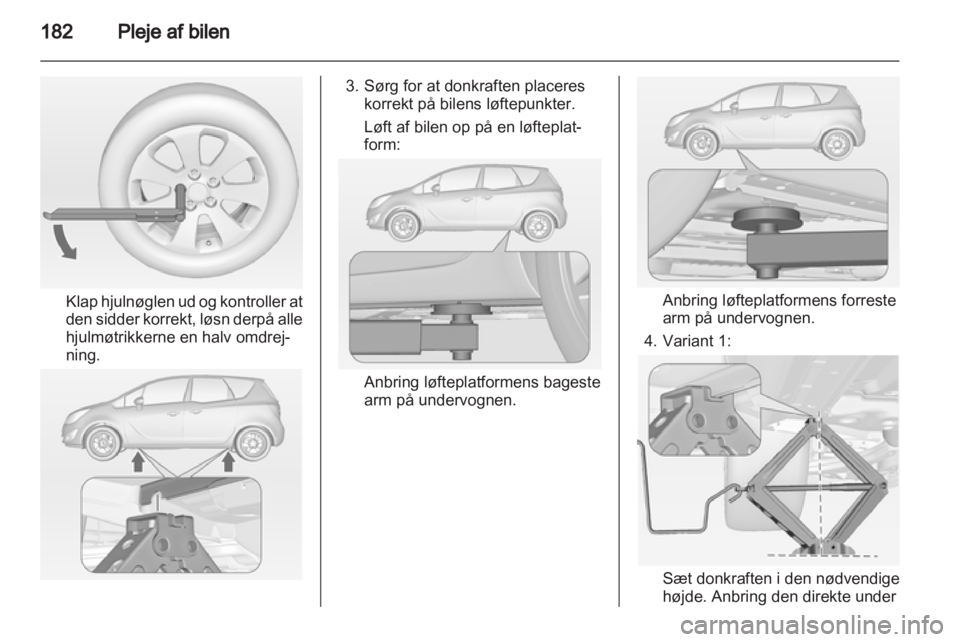 182 Pleje af bilen

Klap hjulnøglen ud og kontroller at den sidder korrekt, løsn derpå alle hjulmøtrikkerne en halv omdrejning.

3. Sørg for at donkraften placeres korrekt på bilens løftepunkter.

Løft af bilen op på en løfteplatform:

Anbring løfteplatformens bageste arm på undervognen.

Anbring løfteplatformens forreste arm på undervognen.

4. Variant 1:

Sæt donkraften i den nødvendige højde. Anbring den direkte under

carmanualsonline.info