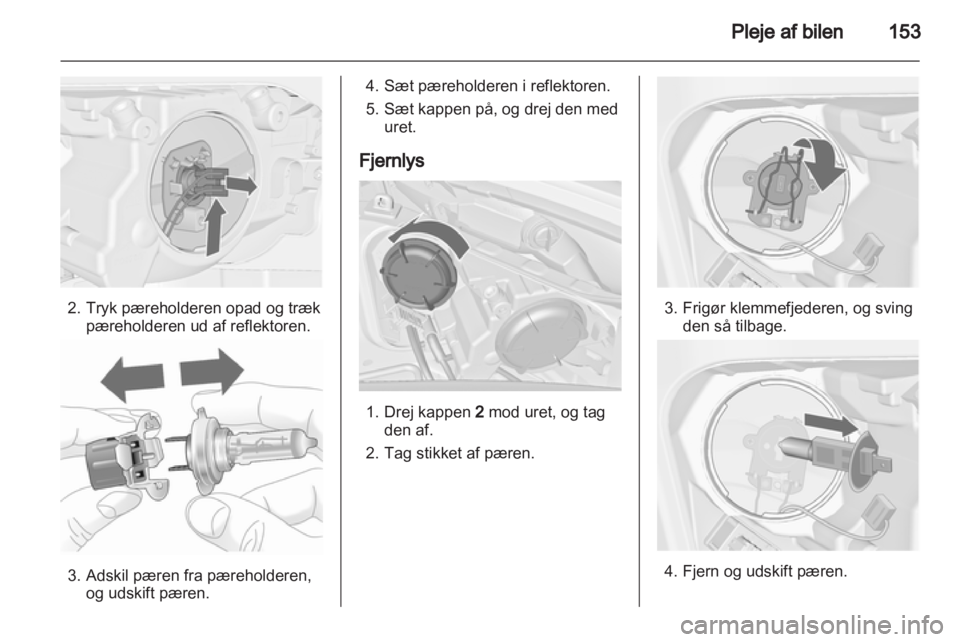 Pleje af bilen 153

2. Tryk pæreholderen opad og træk pæreholderen ud af reflektoren.

3. Adskil pæren fra pæreholderen, og udskift pæren.

4. Sæt pæreholderen i reflektoren.

5. Sæt kappen på, og drej den med uret.

Fjernlys

1. Drej kappen 2 mod uret, og tag den af.

2. Tag stikket af pæren.

3. Frigør klemmefjederen, og sving den så tilbage.

4. Fjern og udskift pæren.

carmanualsonline.info