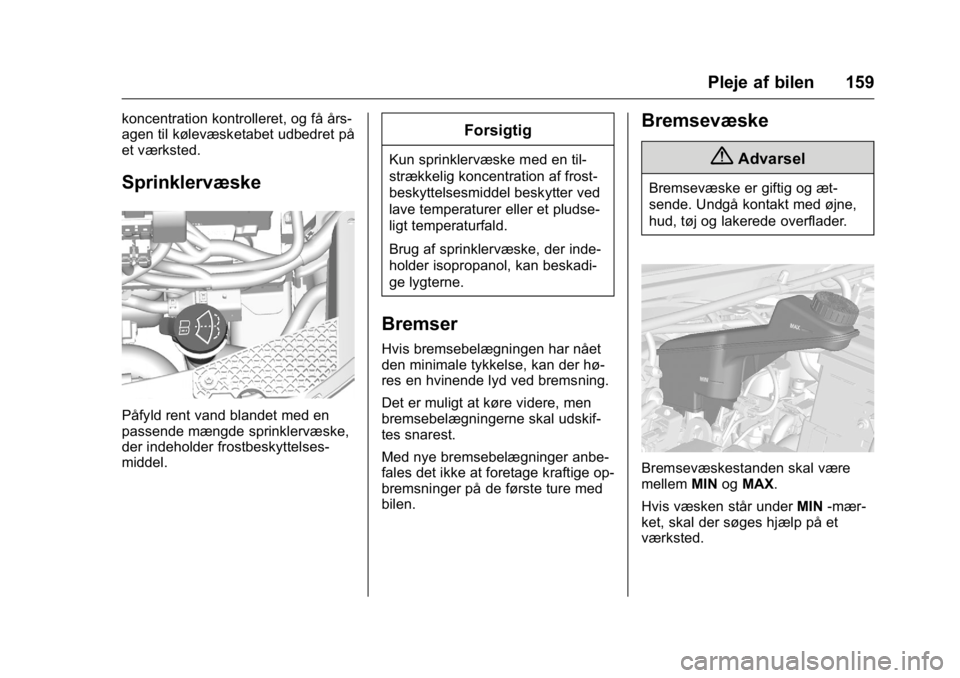 Pleje af bilen 159

koncentration kontrolleret, og få årsagen til kølevæsketabet udbedret på et værksted.

Sprinklervæske

Påfyld rent vand blandet med en passende mængde sprinklervæske, der indeholder frostbeskyttelsesmiddel.

Forsigtig

Kun sprinklervæske med en tilstrækkelig koncentration af frostbeskyttelsesmiddel beskytter ved lave temperaturer eller et pludseligt temperaturfald.

Brug af sprinklervæske, der indeholder isopropanol, kan beskadige lygterne.

Bremser

Hvis bremsebelægningen har nået den minimale tykkelse, kan der høres en hvinende lyd ved bremsning.

Det er muligt at køre videre, men bremsebelægningerne skal udskiftes snarest.

Med nye bremsebelægninger anbefales det ikke at foretage kraftige opbremsninger på de første ture med bilen.

Bremsevæske

Advarsel

Bremsevæske er giftig og ætsende. Undgå kontakt med øjne, hud, tøj og lakerede overflader.

MAX

MIN

Bremsevæskestanden skal være mellem MIN og MAX.

Hvis væsken står under MIN -mærket, skal der søges hjælp på et værksted.

carmanualsonline.info