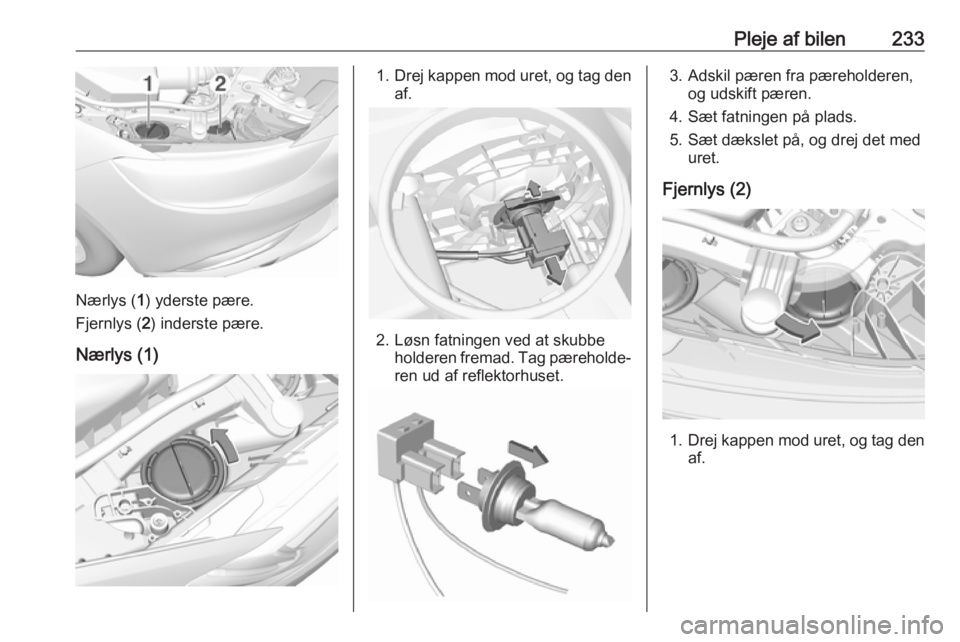 Pleje af bilen 233

1 2

Nærlys (1) yderste pære.

Fjernlys (2) inderste pære.

Nærlys (1)

1. Drej kappen mod uret, og tag den af.

2. Løsn fatningen ved at skubbe holderen fremad. Tag pæreholderen ud af reflektorhuset.

3. Adskil pæren fra pæreholderen, og udskift pæren.

4. Sæt fatningen på plads.

5. Sæt dækslet på, og drej det med uret.

Fjernlys (2)

1. Drej kappen mod uret, og tag den af.

carmanualsonline.info