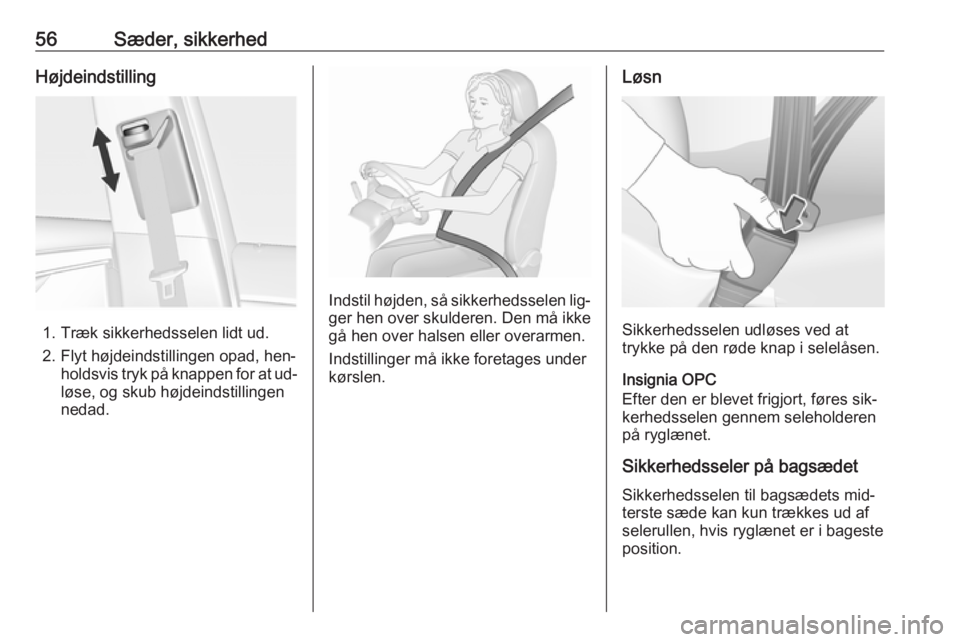 56 Sæder, sikkerhed

Højdeindstilling

1. Træk sikkerhedsselen lidt ud.
2. Flyt højdeindstillingen opad, henholdsvis tryk på knappen for at udløse, og skub højdeindstillingen nedad.

Indstil højden, så sikkerhedsselen ligger hen over skulderen. Den må ikke gå hen over halsen eller overarmen.

Indstillinger må ikke foretages under kørslen.

Løsn

Sikkerhedsselen udløses ved at trykke på den røde knap i selelåsen.

Insignia OPC
Efter den er blevet frigjort, føres sikkerhedsselen gennem seleholderen på ryglænet.

Sikkerhedsseler på bagsædet

Sikkerhedsselen til bagsædets midterste sæde kan kun trækkes ud af selerullen, hvis ryglænet er i bageste position.

carmanualsonline.info