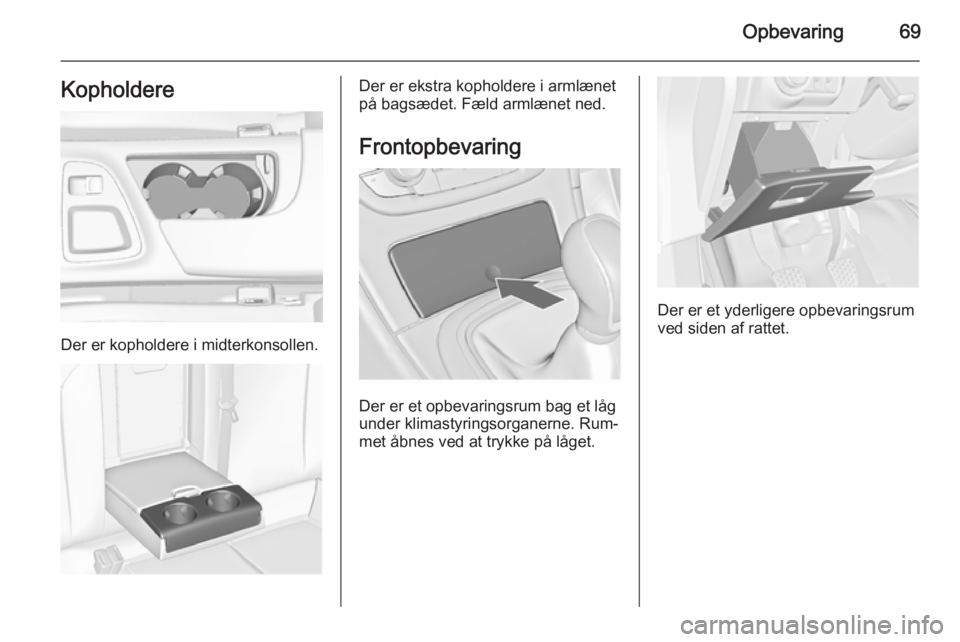 Opbevaring 69

Kopholdere

Der er kopholdere i midterkonsollen.

Der er ekstra kopholdere i armlænet på bagsædet. Fæld armlænet ned.

Frontopbevaring

Der er et opbevaringsrum bag et låg under klimastyringsorganerne. Rummet åbnes ved at trykke på låget.

Der er et yderligere opbevaringsrum ved siden af rattet.

carmanualsonline.info