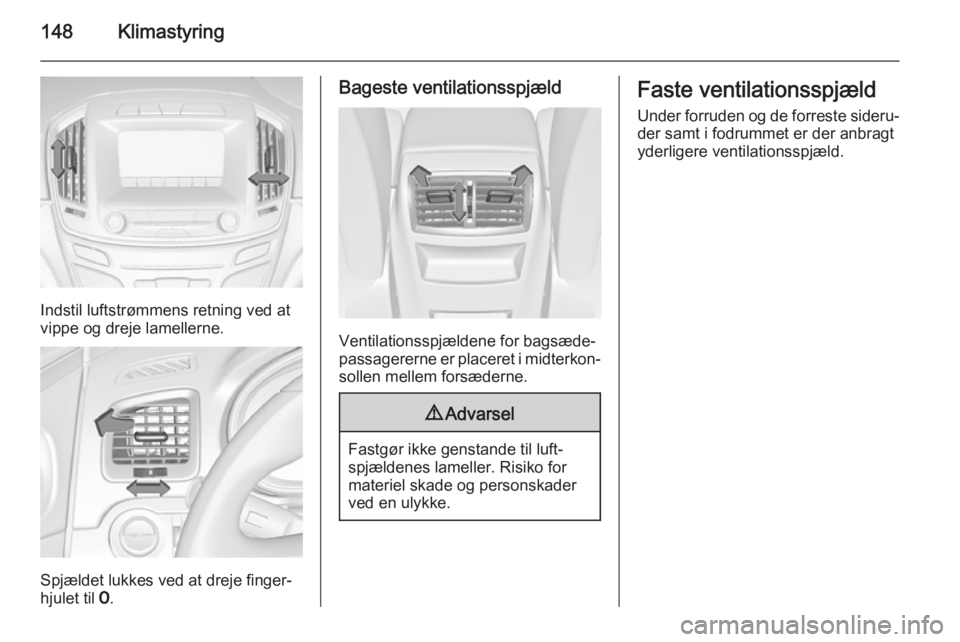 148 Klimastyring

Indstil luftstrømmens retning ved at vippe og dreje lamellerne.

Spjældet lukkes ved at dreje fingerhjulet til 0.

Bageste ventilationsspjæld

Ventilationsspjældene for bagsædepassagererne er placeret i midterkonsollen mellem forsæderne.

⚠ Advarsel

Fastgør ikke genstande til luftspjældenes lameller. Risiko for materiel skade og personskader ved en ulykke.

Faste ventilationsspjæld

Under forruden og de forreste sideruder samt i fodrummet er der anbragt yderligere ventilationsspjæld.

carmanualsonline.info