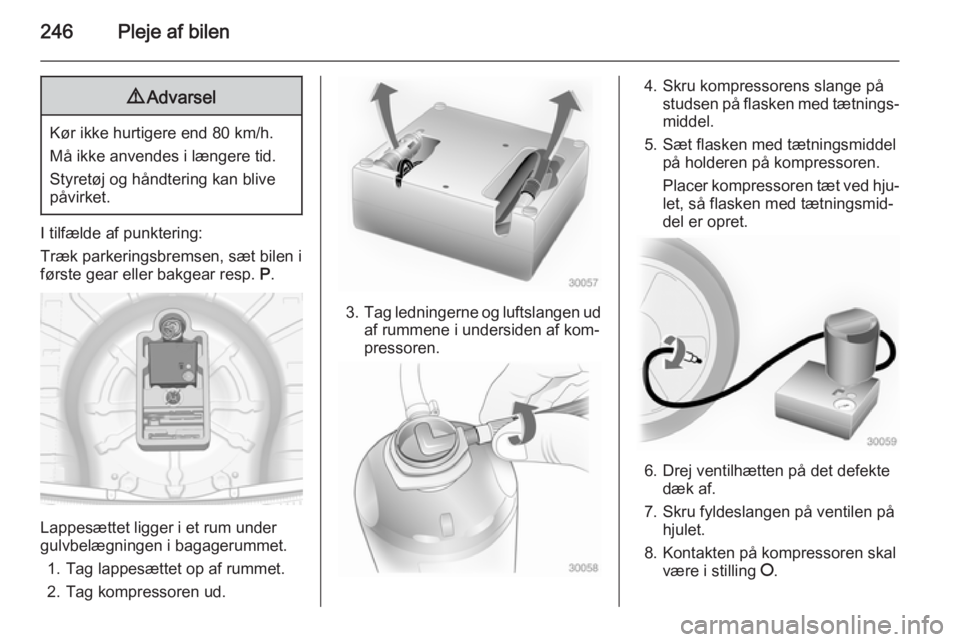 246 Pleje af bilen

⚠Advarsel

Kør ikke hurtigere end 80 km/h.

Må ikke anvendes i længere tid.

Styretøj og håndtering kan blive påvirket.

I tilfælde af punktering:

Træk parkeringsbremsen, sæt bilen i første gear eller bakgear resp. P.

Lappesættet ligger i et rum under gulvbelægningen i bagagerummet.

1. Tag lappesættet op af rummet.

2. Tag kompressoren ud.

30057

3. Tag ledningerne og luftslangen ud af rummene i undersiden af kompressoren.

30058

4. Skru kompressorens slange på studsen på flasken med tætningsmiddel.

5. Sæt flasken med tætningsmiddel på holderen på kompressoren.

Placer kompressoren tæt ved hjulet, så flasken med tætningsmiddel er opret.

30059

6. Drej ventilhætten på det defekte dæk af.

7. Skru fyldeslangen på ventilen på hjulet.

8. Kontakten på kompressoren skal være i stilling O.

carmanualsonline.info