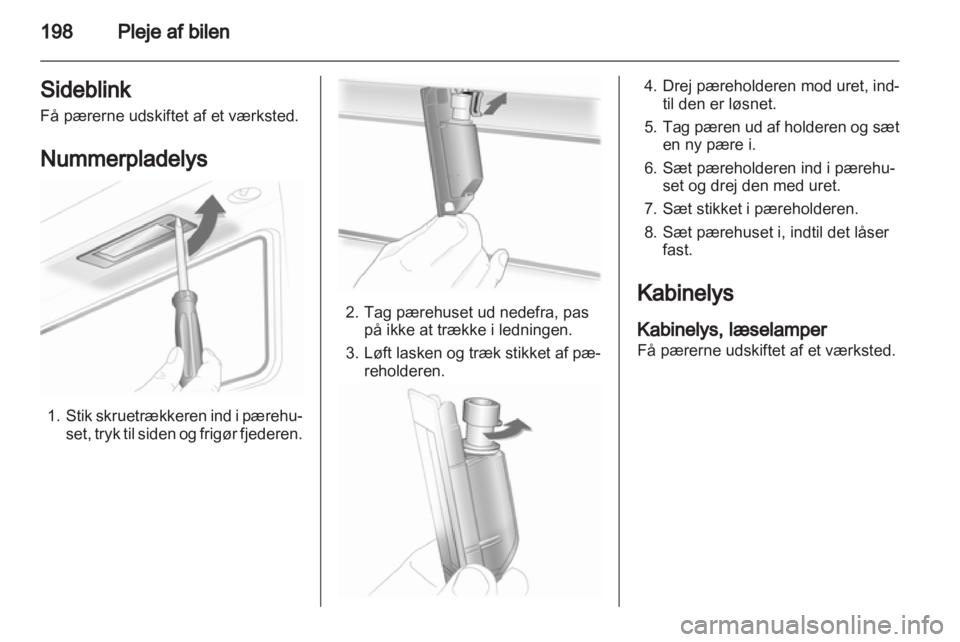 198 Pleje af bilen

Sideblink

Få pærerne udskiftet af et værksted.

Nummerpladelys

1. Stik skruetrækkeren ind i pærehuset, tryk til siden og frigør fjederen.

2. Tag pærehuset ud nedefra, pas på ikke at trække i ledningen.

3. Løft lasken og træk stikket af pæreholderen.

4. Drej pæreholderen mod uret, indtil den er løsnet.

5. Tag pæren ud af holderen og sæt en ny pære i.

6. Sæt pæreholderen ind i pærehuset og drej den med uret.

7. Sæt stikket i pæreholderen.

8. Sæt pærehuset i, indtil det låser fast.

Kabinelys

Kabinelys, læselamper

Få pærerne udskiftet af et værksted.

carmanualsonline.info