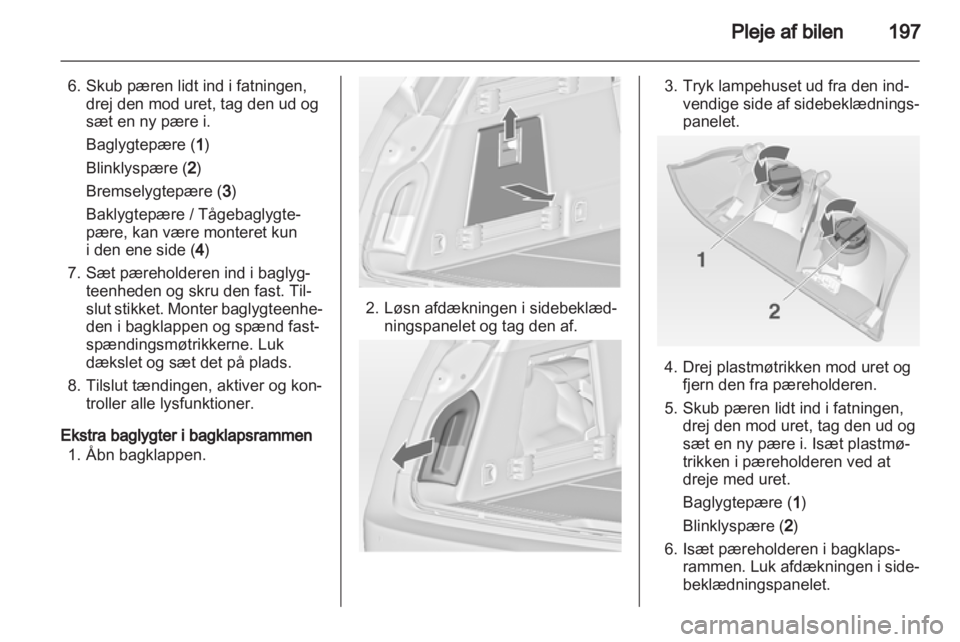 Pleje af bilen 197

6. Skub pæren lidt ind i fatningen, drej den mod uret, tag den ud og sæt en ny pære i.

Baglygtepære (1)

Blinklyspære (2)

Bremselygtepære (3)

Baklygtepære / Tågebaglygtepære, kan være monteret kun i den ene side (4)

7. Sæt pæreholderen ind i baglygteenheden og skru den fast. Tilslut stikket. Monter baglygteenheden i bagklappen og spænd fastspændingsmøtrikkerne. Luk dækslet og sæt det på plads.

8. Tilslut tændingen, aktiver og kontroller alle lysfunktioner.

Ekstra baglygter i bagklapsrammen

1. Åbn bagklappen.

2. Løsn afdækningen i sidebeklædningspanelet og tag den af.

3. Tryk lampehuset ud fra den indvendige side af sidebeklædningspanelet.

1

2

4. Drej plastmøtrikken mod uret og fjern den fra pæreholderen.

5. Skub pæren lidt ind i fatningen, drej den mod uret, tag den ud og sæt en ny pære i. Isæt plastmøtrikken i pæreholderen ved at dreje med uret.

Baglygtepære (1)

Blinklyspære (2)

6. Isæt pæreholderen i bagklapsrammen. Luk afdækningen i sidebeklædningspanelet.

carmanualsonline.info