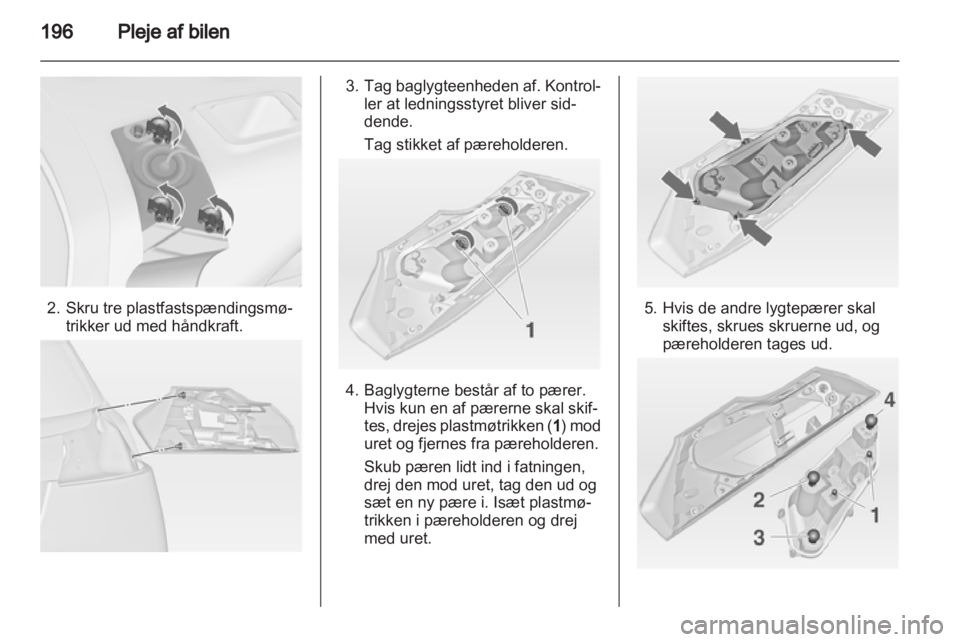 196 Pleje af bilen

2. Skru tre plastfastspændingsmøtrikker ud med håndkraft.

3. Tag baglygteenheden af. Kontroller at ledningsstyret bliver siddende.

Tag stikket af pæreholderen.

1

4. Baglygterne består af to pærer. Hvis kun en af pærerne skal skiftes, drejes plastmøtrikken (1) mod uret og fjernes fra pæreholderen.

Skub pæren lidt ind i fatningen, drej den mod uret, tag den ud og sæt en ny pære i. Isæt plastmøtrikken i pæreholderen og drej med uret.

5. Hvis de andre lygtepærer skal skiftes, skrues skruerne ud, og pæreholderen tages ud.

4
2
1
3

carmanualsonline.info