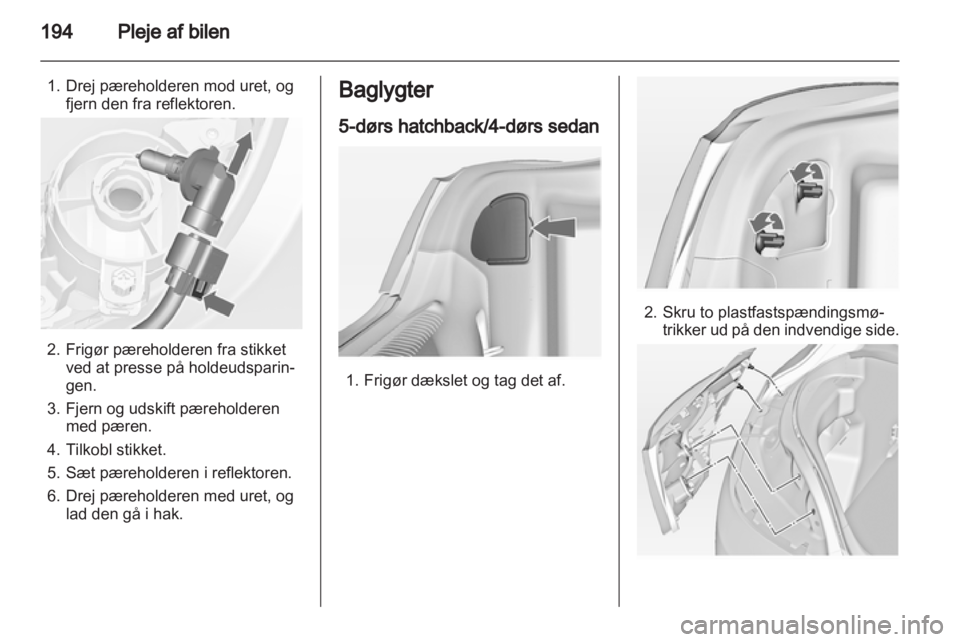 194 Pleje af bilen

1. Drej pæreholderen mod uret, og fjern den fra reflektoren.

2. Frigør pæreholderen fra stikket ved at presse på holdeudsparingen.

3. Fjern og udskift pæreholderen med pæren.

4. Tilkobl stikket.

5. Sæt pæreholderen i reflektoren.

6. Drej pæreholderen med uret, og lad den gå i hak.

Baglygter

5-dørs hatchback/4-dørs sedan

1. Frigør dækslet og tag det af.

2. Skru to plastfastspændingsmøtrikker ud på den indvendige side.

carmanualsonline.info