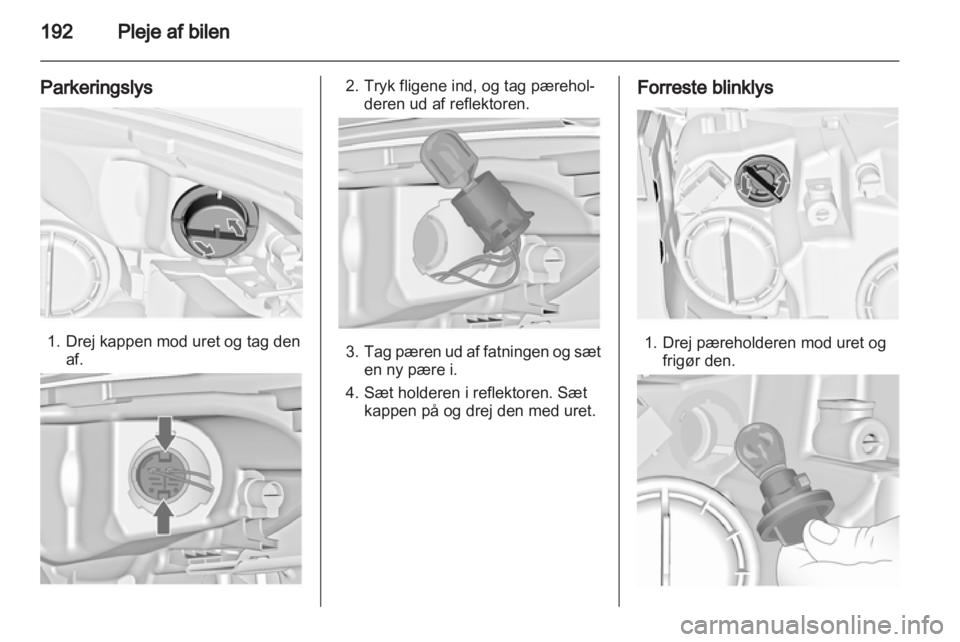 192 Pleje af bilen

Parkeringslys

1. Drej kappen mod uret og tag den af.

2. Tryk fligene ind, og tag pæreholderen ud af reflektoren.

3. Tag pæren ud af fatningen og sæt en ny pære i.

4. Sæt holderen i reflektoren. Sæt kappen på og drej den med uret.

Forreste blinklys

1. Drej pæreholderen mod uret og frigør den.

carmanualsonline.info