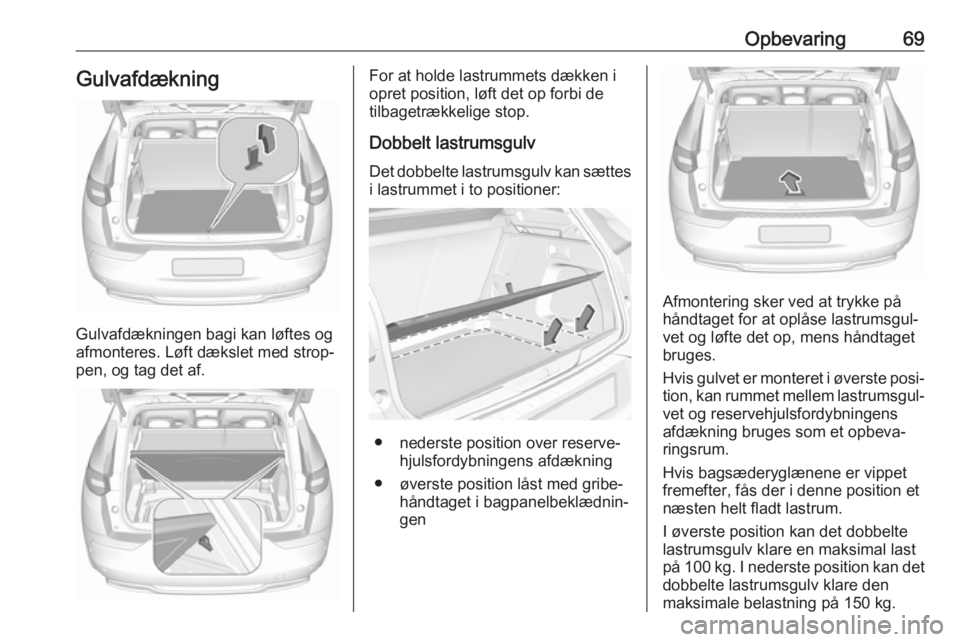 Opbevaring 69

Gulvafdækning

Gulvafdækningen bagi kan løftes og afmonteres. Løft dækslet med stroppen, og tag det af.

For at holde lastrummets dækken i opret position, løft det op forbi de tilbagetrækkelige stop.

Dobbelt lastrumsgulv

Det dobbelte lastrumsgulv kan sættes i lastrummet i to positioner:

● nederste position over reservehjulsfordybningens afdækning

● øverste position låst med gribehåndtaget i bagpanelbeklædningen

Afmontering sker ved at trykke på håndtaget for at oplåse lastrumsgulvet og løfte det op, mens håndtaget bruges.

Hvis gulvet er monteret i øverste position, kan rummet mellem lastrumsgulvet og reservehjulsfordybningens afdækning bruges som et opbevaringsrum.

Hvis bagsæderyglænene er vippet fremefter, fås der i denne position et næsten helt fladt lastrum.

I øverste position kan det dobbelte lastrumsgulv klare en maksimal last på 100 kg. I nederste position kan det dobbelte lastrumsgulv klare den maksimale belastning på 150 kg.

carmanualsonline.info