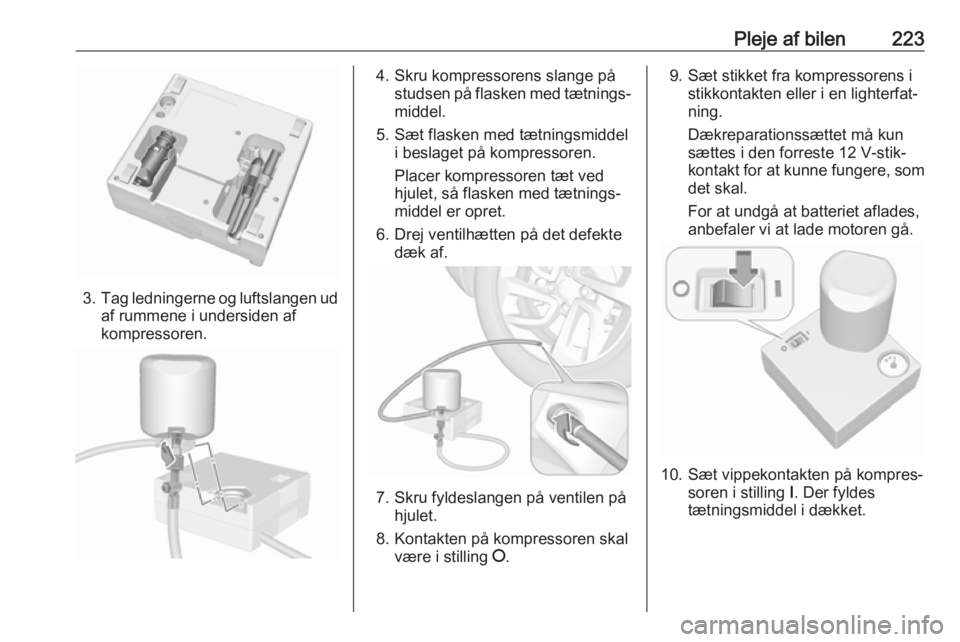 Pleje af bilen 223

3. Tag ledningerne og luftslangen ud af rummene i undersiden af kompressoren.

4. Skru kompressorens slange på studsen på flasken med tætningsmiddel.

5. Sæt flasken med tætningsmiddel i beslaget på kompressoren.

Placer kompressoren tæt ved hjulet, så flasken med tætningsmiddel er opret.

6. Drej ventilhætten på det defekte dæk af.

7. Skru fyldeslangen på ventilen på hjulet.

8. Kontakten på kompressoren skal være i stilling O.

9. Sæt stikket fra kompressorens i stikkontakten eller i en lighterfatning.

Dækreparationssættet må kun sættes i den forreste 12 V-stikkontakt for at kunne fungere, som det skal.

For at undgå at batteriet aflades, anbefaler vi at lade motoren gå.

10. Sæt vippekontakten på kompressoren i stilling I. Der fyldes tætningsmiddel i dækket.

carmanualsonline.info