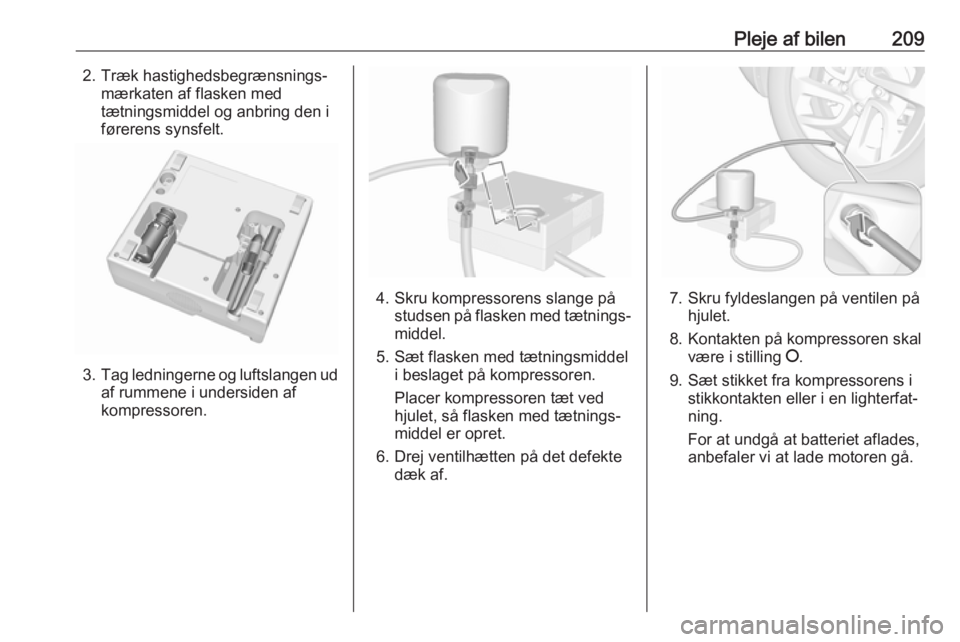 Pleje af bilen 209

2. Træk hastighedsbegrænsningsmærkaten af flasken med tætningsmiddel og anbring den i førerens synsfelt.

3. Tag ledningerne og luftslangen ud af rummene i undersiden af kompressoren.

4. Skru kompressorens slange på studsen på flasken med tætningsmiddel.

5. Sæt flasken med tætningsmiddel i beslaget på kompressoren.

Placer kompressoren tæt ved hjulet, så flasken med tætningsmiddel er opret.

6. Drej ventilhætten på det defekte dæk af.

7. Skru fyldeslangen på ventilen på hjulet.

8. Kontakten på kompressoren skal være i stilling O.

9. Sæt stikket fra kompressorens i stikkontakten eller i en lighterfatning.

For at undgå at batteriet aflades, anbefaler vi at lade motoren gå.

carmanualsonline.info