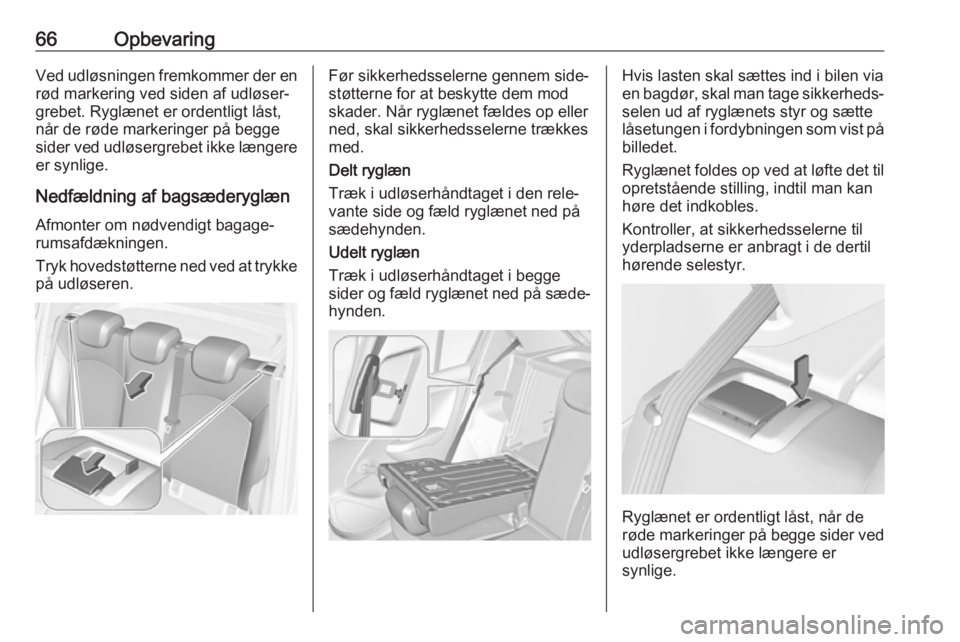 66 Opbevaring

Ved udløsningen fremkommer der en rød markering ved siden af udløsergrebet. Ryglænet er ordentligt låst, når de røde markeringer på begge sider ved udløsergrebet ikke længere er synlige.

Nedfældning af bagsæderyglæn

Afmonter om nødvendigt bagagerumsafdækningen.

Tryk hovedstøtterne ned ved at trykke på udløseren.

Før sikkerhedsselerne gennem sidestøtterne for at beskytte dem mod skader. Når ryglænet fældes op eller ned, skal sikkerhedsselerne trækkes med.

Delt ryglæn

Træk i udløserhåndtaget i den relevante side og fæld ryglænet ned på sædehynden.

Udelt ryglæn

Træk i udløserhåndtaget i begge sider og fæld ryglænet ned på sædehynden.

Hvis lasten skal sættes ind i bilen via en bagdør, skal man tage sikkerhedsselen ud af ryglænets styr og sætte låsetungen i fordybningen som vist på billedet.

Ryglænet foldes op ved at løfte det til opretstående stilling, indtil man kan høre det indkobles.

Kontroller, at sikkerhedsselerne til yderpladserne er anbragt i de dertil hørende selestyr.

Ryglænet er ordentligt låst, når de røde markeringer på begge sider ved udløsergrebet ikke længere er synlige.

carmanualsonline.info