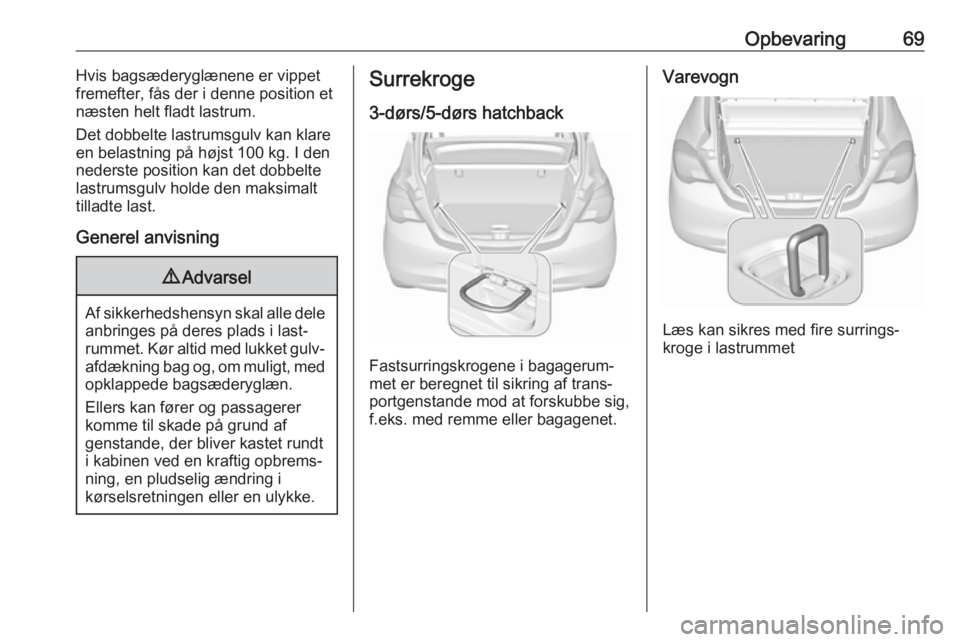 Opbevaring 69

Hvis bagsæderyglænene er vippet fremefter, fås der i denne position et næsten helt fladt lastrum.

Det dobbelte lastrumsgulv kan klare en belastning på højst 100 kg. I den nederste position kan det dobbelte lastrumsgulv holde den maksimalt tilladte last.

Generel anvisning

⚠ Advarsel

Af sikkerhedshensyn skal alle dele anbringes på deres plads i lastrummet. Kør altid med lukket gulvafdækning bag og, om muligt, med opklappede bagsæderyglæn.

Ellers kan fører og passagerer komme til skade på grund af genstande, der bliver kastet rundt i kabinen ved en kraftig opbremsning, en pludselig ændring i kørselsretningen eller en ulykke.

Surrekroge

3-dørs/5-dørs hatchback

Fastsurringskrogene i bagagerummet er beregnet til sikring af transportgenstande mod at forskubbe sig, f.eks. med remme eller bagagenet.

Varevogn

Læs kan sikres med fire surringskroge i lastrummet

carmanualsonline.info