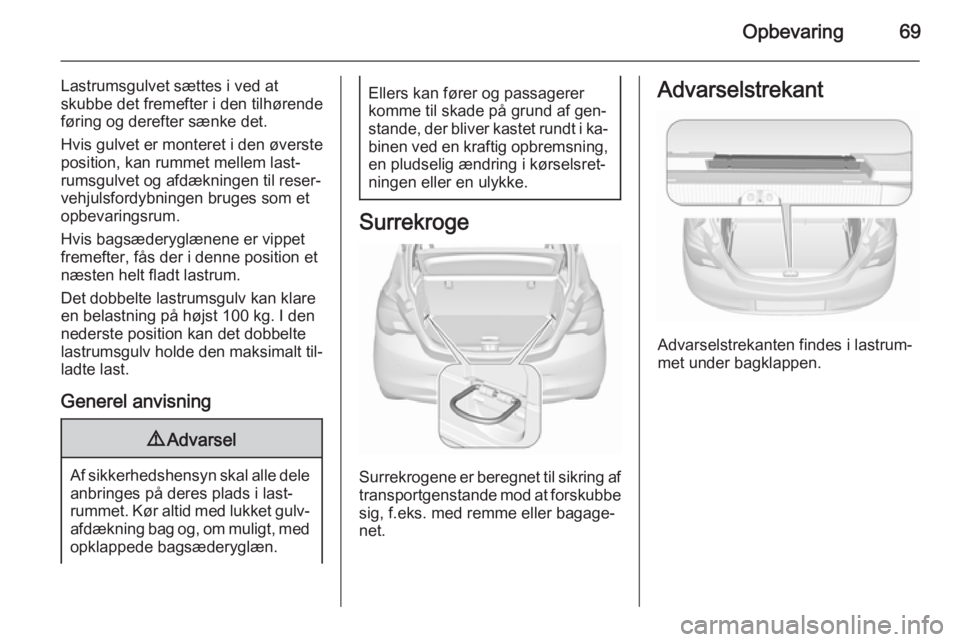 Opbevaring 69

Lastrumsgulvet sættes i ved at skubbe det fremefter i den tilhørende føring og derefter sænke det.

Hvis gulvet er monteret i den øverste position, kan rummet mellem lastrumsgulvet og afdækningen til reservehjulsfordybningen bruges som et opbevaringsrum.

Hvis bagsæderyglænene er vippet fremefter, fås der i denne position et næsten helt fladt lastrum.

Det dobbelte lastrumsgulv kan klare en belastning på højst 100 kg. I den nederste position kan det dobbelte lastrumsgulv holde den maksimalt tilladte last.

Generel anvisning

⚠ Advarsel

Af sikkerhedshensyn skal alle dele anbringes på deres plads i lastrummet. Kør altid med lukket gulvafdækning bag og, om muligt, med opklappede bagsæderyglæn.

Ellers kan fører og passagerer komme til skade på grund af genstande, der bliver kastet rundt i kabinen ved en kraftig opbremsning, en pludselig ændring i kørselsretningen eller en ulykke.

Surrekroge

Surrekrogene er beregnet til sikring af transportgenstande mod at forskubbe sig, f.eks. med remme eller bagagenet.

Advarselstrekant

Advarselstrekanten findes i lastrummet under bagklappen.

carmanualsonline.info