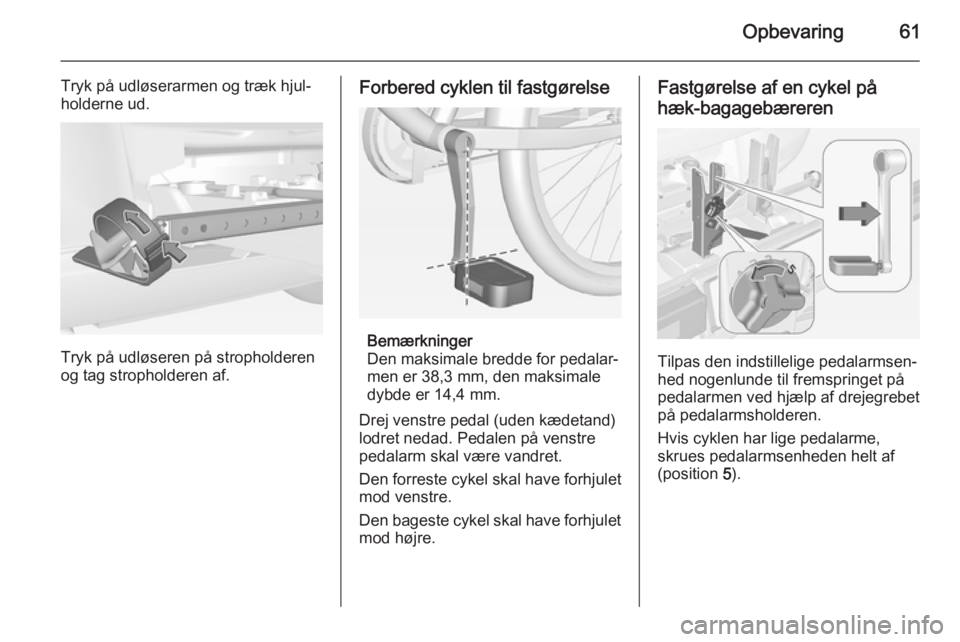 Opbevaring 61

Tryk på udløserarmen og træk hjulholderne ud.

Tryk på udløseren på stropholderen og tag stropholderen af.

Forbered cyklen til fastgørelse

Bemærkninger
Den maksimale bredde for pedalarmen er 38,3 mm, den maksimale dybde er 14,4 mm.

Drej venstre pedal (uden kædetand) lodret nedad. Pedalen på venstre pedalarm skal være vandret.

Den forreste cykel skal have forhjulet mod venstre.

Den bageste cykel skal have forhjulet mod højre.

Fastgørelse af en cykel på hæk-bagagebæreren

5

Tilpas den indstillelige pedalarmsenhed nogenlunde til fremspringet på pedalarmen ved hjælp af drejegrebet på pedalarmsholderen.

Hvis cyklen har lige pedalarme, skrues pedalarmsenheden helt af (position 5).

carmanualsonline.info