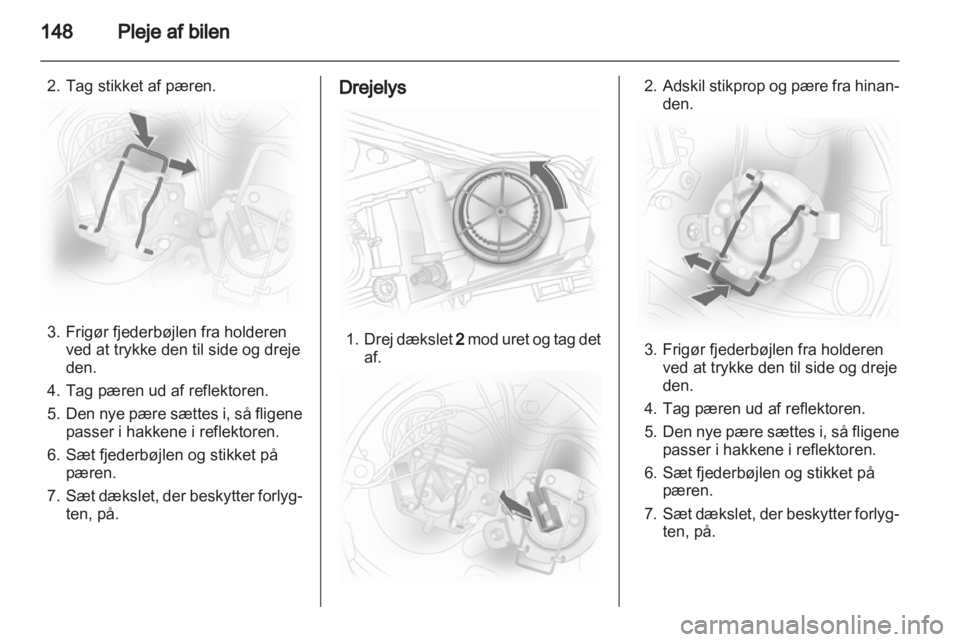 148 Pleje af bilen

2. Tag stikket af pæren.

3. Frigør fjederbøjlen fra holderen ved at trykke den til side og dreje den.

4. Tag pæren ud af reflektoren.

5. Den nye pære sættes i, så fligene passer i hakkene i reflektoren.

6. Sæt fjederbøjlen og stikket på pæren.

7. Sæt dækslet, der beskytter forlygten, på.

Drejelys

1. Drej dækslet 2 mod uret og tag det af.

2. Adskil stikprop og pære fra hinanden.

3. Frigør fjederbøjlen fra holderen ved at trykke den til side og dreje den.

4. Tag pæren ud af reflektoren.

5. Den nye pære sættes i, så fligene passer i hakkene i reflektoren.

6. Sæt fjederbøjlen og stikket på pæren.

7. Sæt dækslet, der beskytter forlygten, på.

carmanualsonline.info