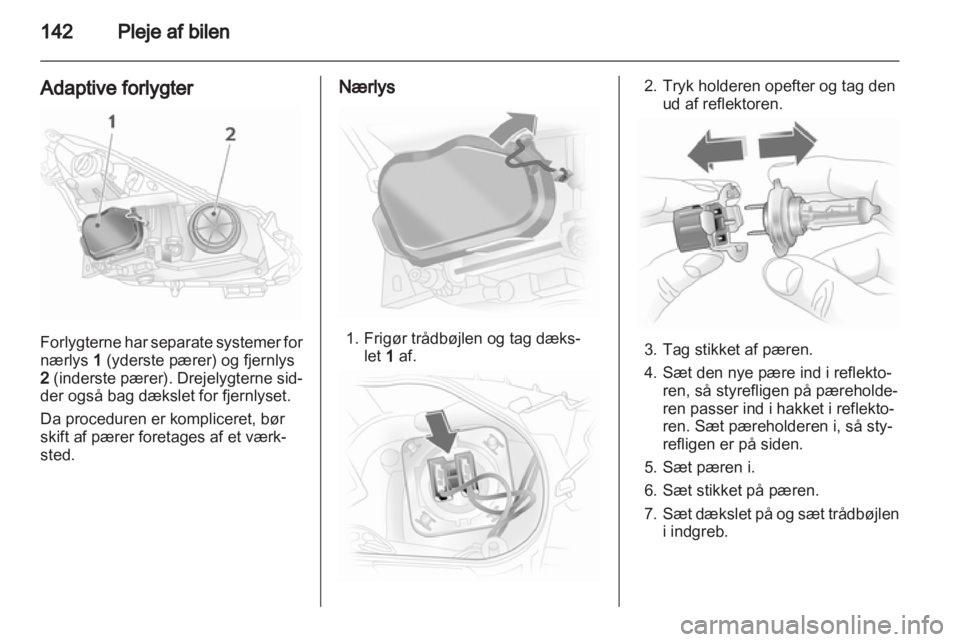 142 Pleje af bilen

Adaptive forlygter

1

2

Forlygterne har separate systemer for nærlys 1 (yderste pærer) og fjernlys 2 (inderste pærer). Drejelygterne sidder også bag dækslet for fjernlyset.

Da proceduren er kompliceret, bør skift af pærer foretages af et værksted.

Nærlys

1. Frigør trådbøjlen og tag dækslet 1 af.

2. Tryk holderen opefter og tag den ud af reflektoren.

3. Tag stikket af pæren.

4. Sæt den nye pære ind i reflektoren, så styrefligen på pæreholderen passer ind i hakket i reflektoren. Sæt pæreholderen i, så styrefligen er på siden.

5. Sæt pæren i.

6. Sæt stikket på pæren.

7. Sæt dækslet på og sæt trådbøjlen i indgreb.

carmanualsonline.info