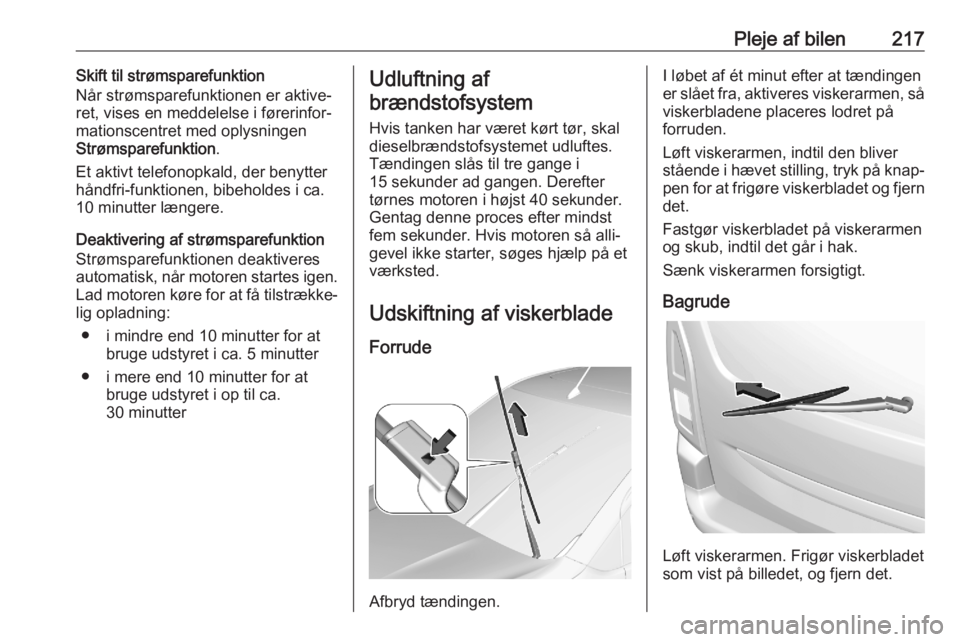 Pleje af bilen 217

Skift til strømsparefunktion
Når strømsparefunktionen er aktiveret, vises en meddelelse i førerinformationscentret med oplysningen Strømsparefunktion.

Et aktivt telefonopkald, der benytter håndfri-funktionen, bibeholdes i ca. 10 minutter længere.

Deaktivering af strømsparefunktion
Strømsparefunktionen deaktiveres automatisk, når motoren startes igen. Lad motoren køre for at få tilstrækkelig opladning:

● i mindre end 10 minutter for at bruge udstyret i ca. 5 minutter

● i mere end 10 minutter for at bruge udstyret i op til ca. 30 minutter

Udluftning af brændstofsystem
Hvis tanken har været kørt tør, skal dieselbrændstofsystemet udluftes. Tændingen slås til tre gange i 15 sekunder ad gangen. Derefter tørnes motoren i højst 40 sekunder. Gentag denne proces efter mindst fem sekunder. Hvis motoren så alligevel ikke starter, søges hjælp på et værksted.

Udskiftning af viskerblade

Forrude

Afbryd tændingen.

I løbet af ét minut efter at tændingen er slået fra, aktiveres viskerarmen, så viskerbladene placeres lodret på forruden.

Løft viskerarmen, indtil den bliver stående i hævet stilling, tryk på knappen for at frigøre viskerbladet og fjern det.

Fastgør viskerbladet på viskerarmen og skub, indtil det går i hak.

Sænk viskerarmen forsigtigt.

Bagrude

Løft viskerarmen. Frigør viskerbladet som vist på billedet, og fjern det.

carmanualsonline.info