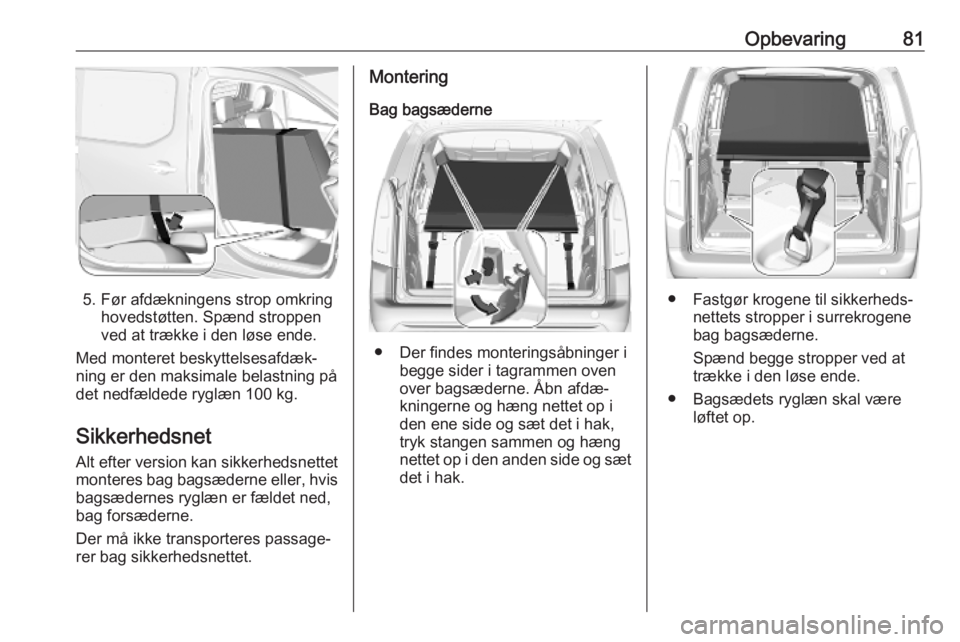 Opbevaring 81

5. Før afdækningens strop omkring hovedstøtten. Spænd stroppen ved at trække i den løse ende.

Med monteret beskyttelsesafdækning er den maksimale belastning på det nedfældede ryglæn 100 kg.

Sikkerhedsnet

Alt efter version kan sikkerhedsnettet monteres bag bagsæderne eller, hvis bagsædernes ryglæn er fældet ned, bag forsæderne.

Der må ikke transporteres passagerer bag sikkerhedsnettet.

Montering

Bag bagsæderne

● Der findes monteringsåbninger i begge sider i tagrammen oven over bagsæderne. Åbn afdækningerne og hæng nettet op i den ene side og sæt det i hak, tryk stangen sammen og hæng nettet op i den anden side og sæt det i hak.

● Fastgør krogene til sikkerhedsnettets stropper i surrekrogene bag bagsæderne.

Spænd begge stropper ved at trække i den løse ende.

● Bagsædets ryglæn skal være løftet op.

carmanualsonline.info