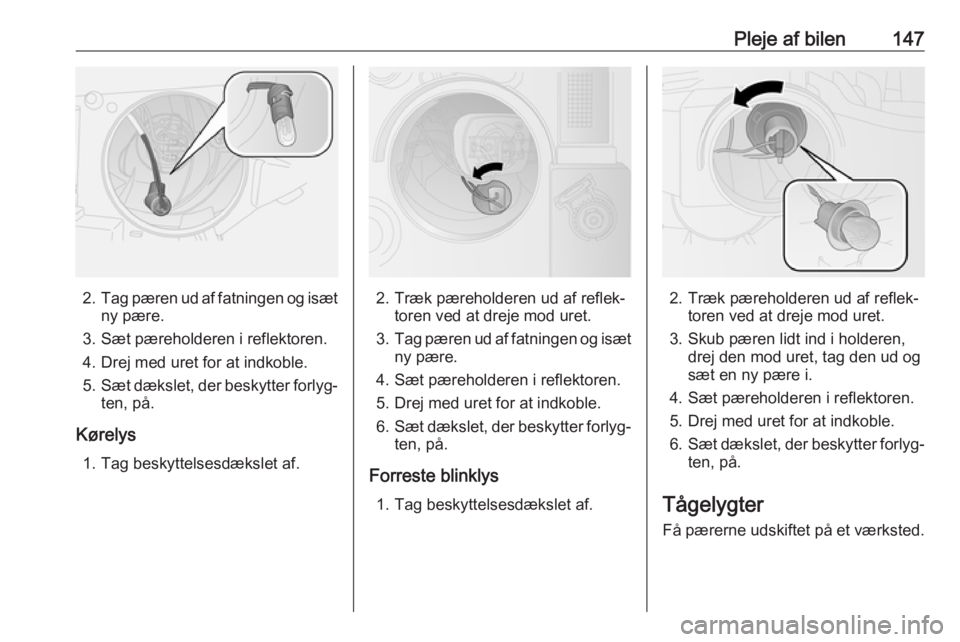 Pleje af bilen 147

2. Tag pæren ud af fatningen og isæt ny pære.

3. Sæt pæreholderen i reflektoren.

4. Drej med uret for at indkoble.

5. Sæt dækslet, der beskytter forlygten, på.

Kørelys

1. Tag beskyttelsesdækslet af.

2. Træk pæreholderen ud af reflektoren ved at dreje mod uret.

3. Tag pæren ud af fatningen og isæt ny pære.

4. Sæt pæreholderen i reflektoren.

5. Drej med uret for at indkoble.

6. Sæt dækslet, der beskytter forlygten, på.

Forreste blinklys

1. Tag beskyttelsesdækslet af.

2. Træk pæreholderen ud af reflektoren ved at dreje mod uret.

3. Skub pæren lidt ind i holderen, drej den mod uret, tag den ud og sæt en ny pære i.

4. Sæt pæreholderen i reflektoren.

5. Drej med uret for at indkoble.

6. Sæt dækslet, der beskytter forlygten, på.

Tågelygter

Få pærerne udskiftet på et værksted.

carmanualsonline.info