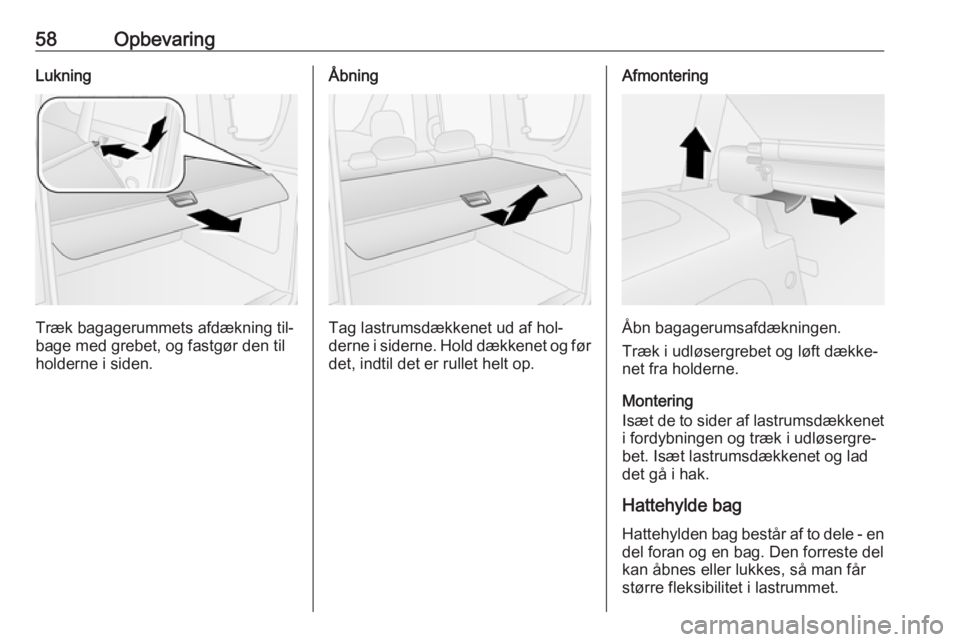 58 Opbevaring

Lukning

Træk bagagerummets afdækning tilbage med grebet, og fastgør den til holderne i siden.

Åbning

Tag lastrumsdækkenet ud af holderne i siderne. Hold dækkenet og før det, indtil det er rullet helt op.

Afmontering

Åbn bagagerumsafdækningen.

Træk i udløsergrebet og løft dækkenet fra holderne.

Montering
Isæt de to sider af lastrumsdækkenet i fordybningen og træk i udløsergrebet. Isæt lastrumsdækkenet og lad det gå i hak.

Hattehylde bag

Hattehylden bag består af to dele - en del foran og en bag. Den forreste del kan åbnes eller lukkes, så man får større fleksibilitet i lastrummet.

carmanualsonline.info