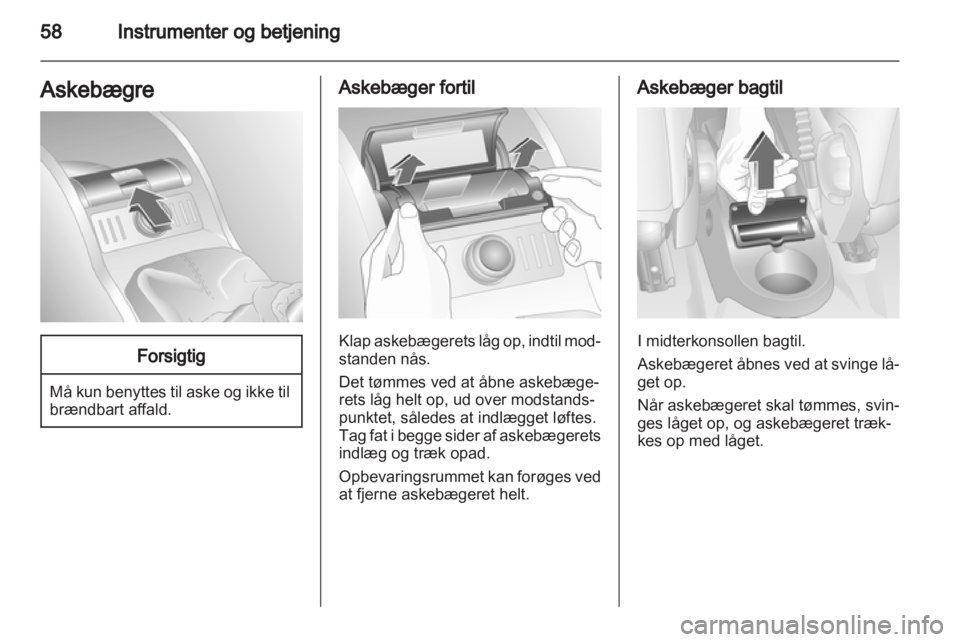 58 Instrumenter og betjening

Askebægre

Forsigtig

Må kun benyttes til aske og ikke til brændbart affald.

Askebæger fortil

Klap askebægerets låg op, indtil modstanden nås.

Det tømmes ved at åbne askebægerets låg helt op, ud over modstandspunktet, således at indlægget løftes. Tag fat i begge sider af askebægerets indlæg og træk opad.

Opbevaringsrummet kan forøges ved at fjerne askebægeret helt.

Askebæger bagtil

I midterkonsollen bagtil.

Askebægeret åbnes ved at svinge låget op.

Når askebægeret skal tømmes, svinges låget op, og askebægeret trækkes op med låget.

carmanualsonline.info