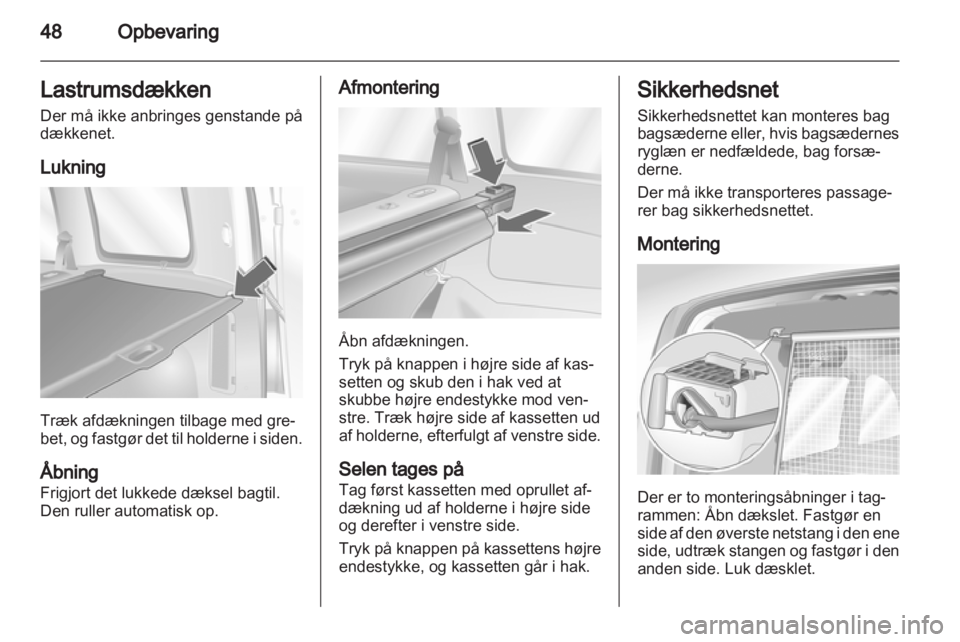 48 Opbevaring

Lastrumsdækken
Der må ikke anbringes genstande på dækkenet.

Lukning

Træk afdækningen tilbage med grebet, og fastgør det til holderne i siden.

Åbning
Frigjort det lukkede dæksel bagtil. Den ruller automatisk op.

Afmontering

Åbn afdækningen.

Tryk på knappen i højre side af kassetten og skub den i hak ved at skubbe højre endestykke mod venstre. Træk højre side af kassetten ud af holderne, efterfulgt af venstre side.

Selen tages på
Tag først kassetten med oprullet afdækning ud af holderne i højre side og derefter i venstre side.

Tryk på knappen på kassettens højre endestykke, og kassetten går i hak.

Sikkerhedsnet
Sikkerhedsnettet kan monteres bag bagsæderne eller, hvis bagsædernes ryglæn er nedfældede, bag forsæderne.

Der må ikke transporteres passagerer bag sikkerhedsnettet.

Montering

Der er to monteringsåbninger i tagrammen: Åbn dækslet. Fastgør en side af den øverste netstang i den ene side, udtræk stangen og fastgør i den anden side. Luk dæsklet.

carmanualsonline.info