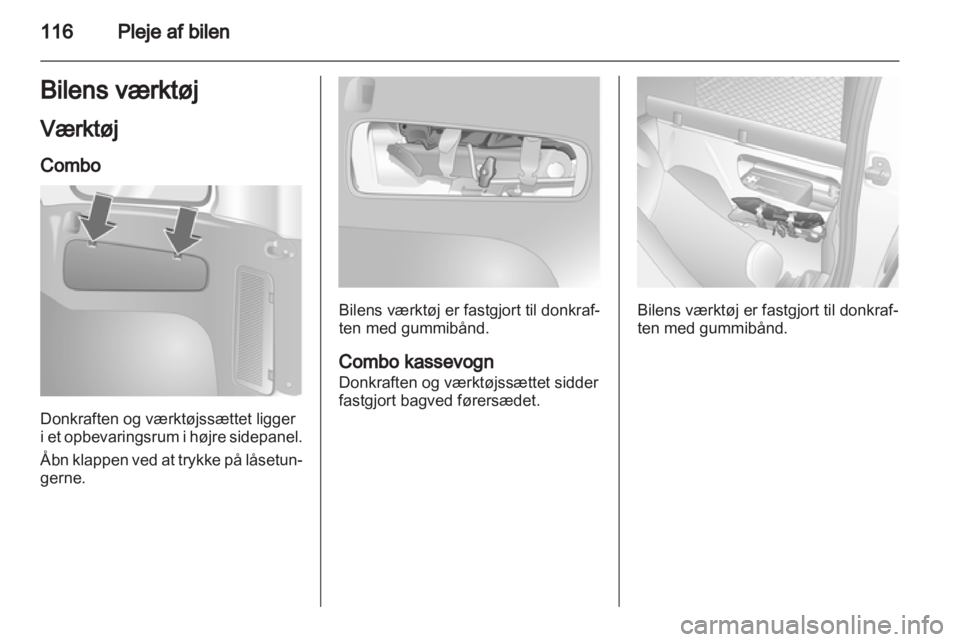 116 Pleje af bilen

Bilens værktøj

Værktøj

Combo

Donkraften og værktøjssættet ligger i et opbevaringsrum i højre sidepanel.

Åbn klappen ved at trykke på låsetungerne.

Bilens værktøj er fastgjort til donkraften med gummibånd.

Combo kassevogn

Donkraften og værktøjssættet sidder fastgjort bagved førersædet.

Bilens værktøj er fastgjort til donkraften med gummibånd.

carmanualsonline.info