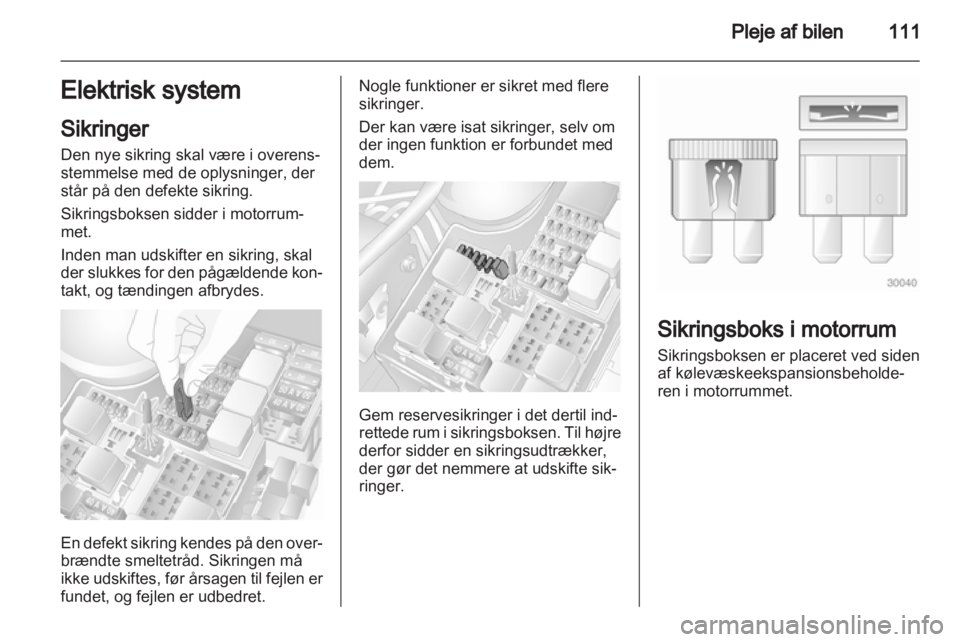 Pleje af bilen 111

Elektrisk system

Sikringer

Den nye sikring skal være i overensstemmelse med de oplysninger, der står på den defekte sikring.

Sikringsboksen sidder i motorrummet.

Inden man udskifter en sikring, skal der slukkes for den pågældende kontakt, og tændingen afbrydes.

En defekt sikring kendes på den overbrændte smeltetråd. Sikringen må ikke udskiftes, før årsagen til fejlen er fundet, og fejlen er udbedret.

Nogle funktioner er sikret med flere sikringer.

Der kan være isat sikringer, selv om der ingen funktion er forbundet med dem.

Gem reservesikringer i det dertil indrettede rum i sikringsboksen. Til højre derfor sidder en sikringsudtrækker, der gør det nemmere at udskifte sikringer.

30040

Sikringsboks i motorrum

Sikringsboksen er placeret ved siden af kølevæskeekspansionsbeholderen i motorrummet.

carmanualsonline.info