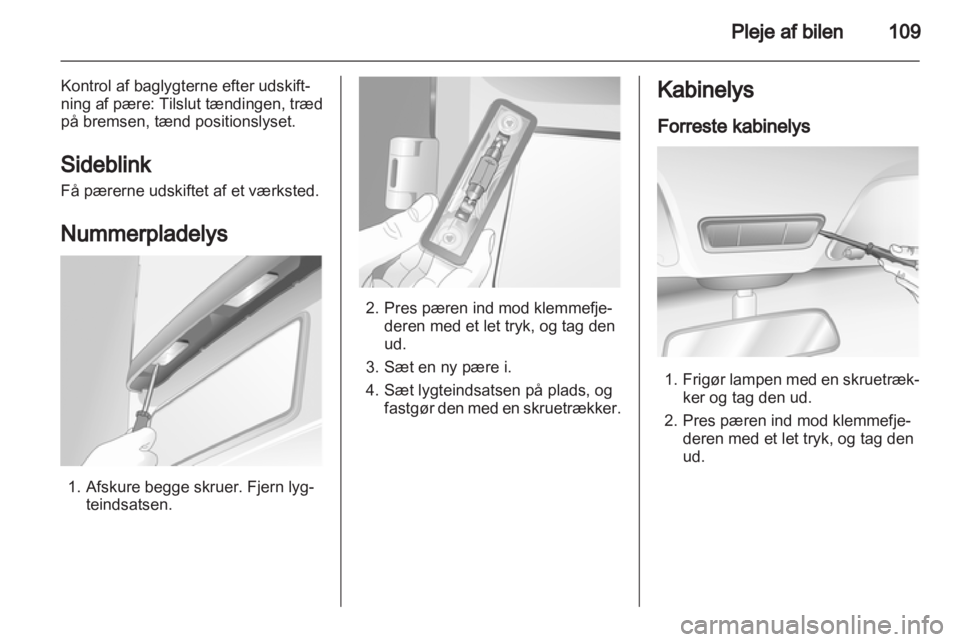 Pleje af bilen 109

Kontrol af baglygterne efter udskiftning af pære: Tilslut tændingen, træd på bremsen, tænd positionslyset.

Sideblink

Få pærerne udskiftet af et værksted.

Nummerpladelys

1. Afskure begge skruer. Fjern lygteindsatsen.

2. Pres pæren ind mod klemmefjederen med et let tryk, og tag den ud.

3. Sæt en ny pære i.

4. Sæt lygteindsatsen på plads, og fastgør den med en skruetrækker.

Kabinelys

Forreste kabinelys

1. Frigør lampen med en skruetrækker og tag den ud.

2. Pres pæren ind mod klemmefjederen med et let tryk, og tag den ud.

carmanualsonline.info