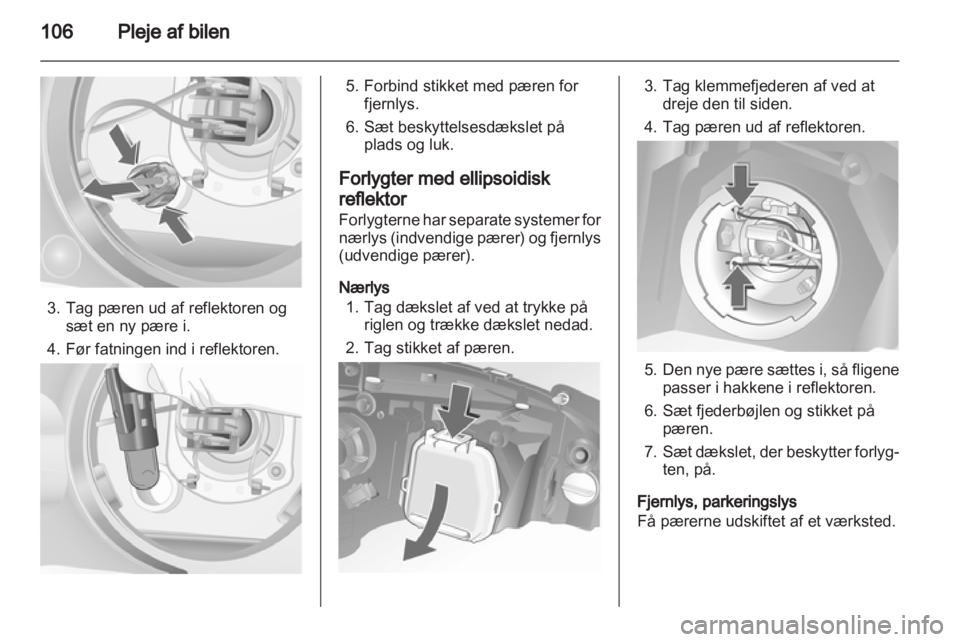 106 Pleje af bilen

3. Tag pæren ud af reflektoren og sæt en ny pære i.

4. Før fatningen ind i reflektoren.

5. Forbind stikket med pæren for fjernlys.

6. Sæt beskyttelsesdækslet på plads og luk.

Forlygter med ellipsoidisk reflektor

Forlygterne har separate systemer for nærlys (indvendige pærer) og fjernlys (udvendige pærer).

Nærlys

1. Tag dækslet af ved at trykke på riglen og trække dækslet nedad.

2. Tag stikket af pæren.

3. Tag klemmefjederen af ved at dreje den til siden.

4. Tag pæren ud af reflektoren.

5. Den nye pære sættes i, så fligene passer i hakkene i reflektoren.

6. Sæt fjederbøjlen og stikket på pæren.

7. Sæt dækslet, der beskytter forlygten, på.

Fjernlys, parkeringslys

Få pærerne udskiftet af et værksted.

carmanualsonline.info