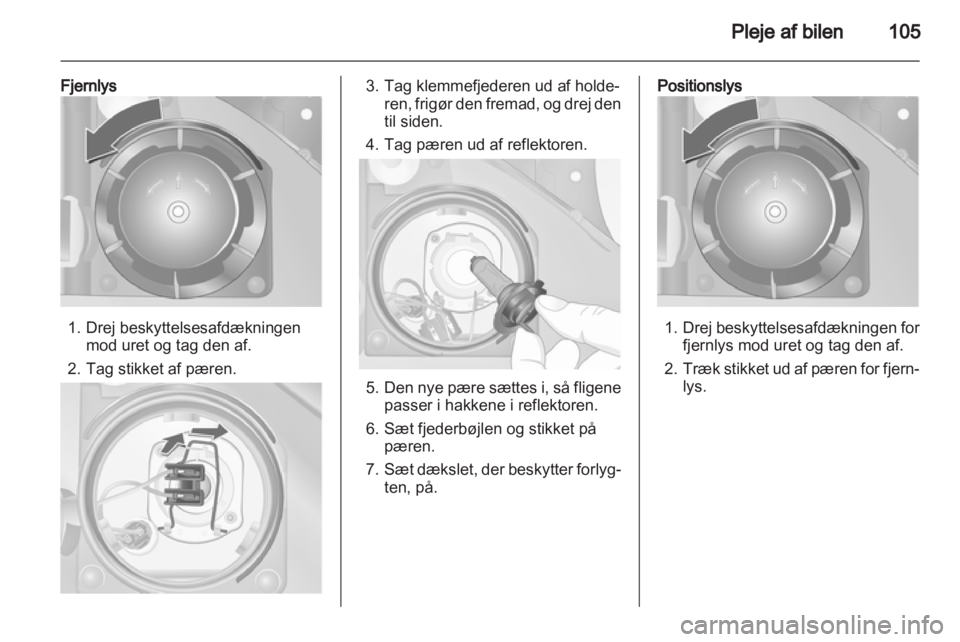 Pleje af bilen 105

Fjernlys

1. Drej beskyttelsesafdækningen mod uret og tag den af.

2. Tag stikket af pæren.

3. Tag klemmefjederen ud af holderen, frigør den fremad, og drej den til siden.

4. Tag pæren ud af reflektoren.

5. Den nye pære sættes i, så fligene passer i hakkene i reflektoren.

6. Sæt fjederbøjlen og stikket på pæren.

7. Sæt dækslet, der beskytter forlygten, på.

Positionslys

1. Drej beskyttelsesafdækningen for fjernlys mod uret og tag den af.

2. Træk stikket ud af pæren for fjernlys.

carmanualsonline.info