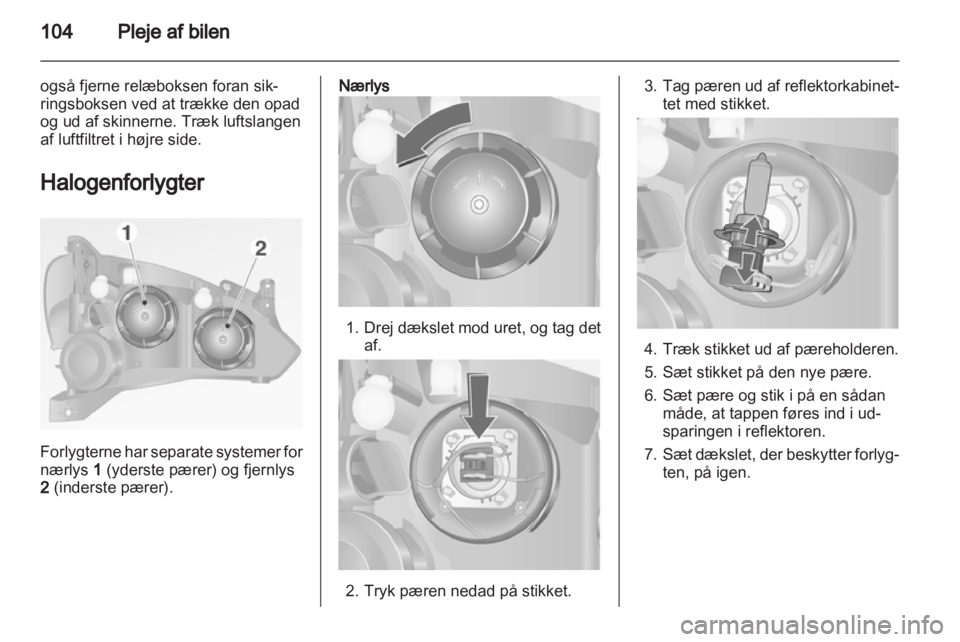 104 Pleje af bilen

også fjerne relæboksen foran sikringsboksen ved at trække den opad og ud af skinnerne. Træk luftslangen af luftfiltret i højre side.

Halogenforlygter

1
2

Forlygterne har separate systemer for nærlys 1 (yderste pærer) og fjernlys 2 (inderste pærer).

Nærlys

1. Drej dækslet mod uret, og tag det af.

2. Tryk pæren nedad på stikket.

3. Tag pæren ud af reflektorkabinettet med stikket.

4. Træk stikket ud af pæreholderen.
5. Sæt stikket på den nye pære.
6. Sæt pære og stik i på en sådan måde, at tappen føres ind i udsparingen i reflektoren.
7. Sæt dækslet, der beskytter forlygten, på igen.

carmanualsonline.info