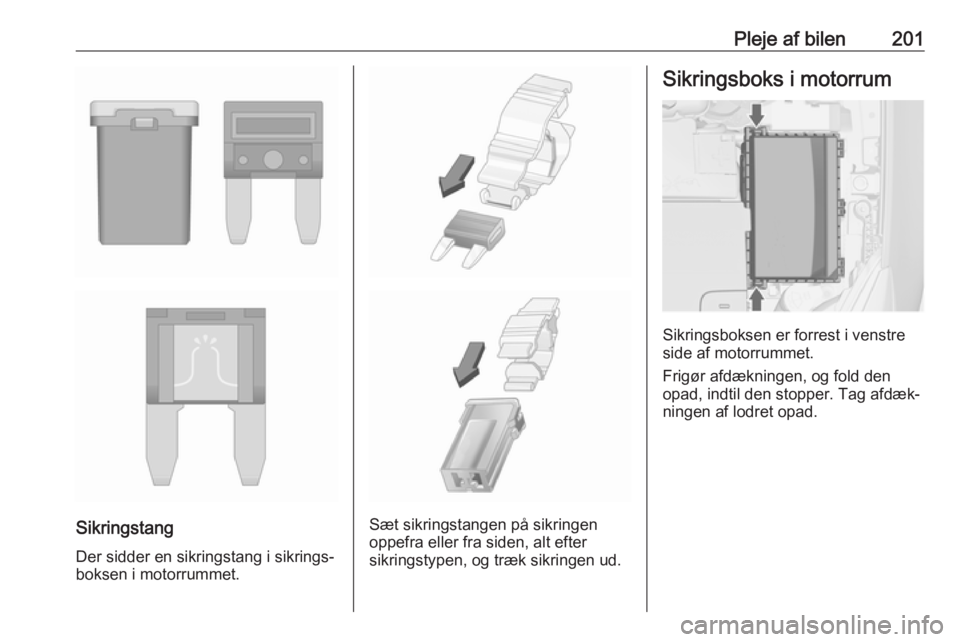 Pleje af bilen 201

Sikringstang

Der sidder en sikringstang i sikringsboksen i motorrummet.

Sæt sikringstangen på sikringen oppefra eller fra siden, alt efter sikringstypen, og træk sikringen ud.

Sikringsboks i motorrum

Sikringsboksen er forrest i venstre side af motorrummet.

Frigør afdækningen, og fold den opad, indtil den stopper. Tag afdækningen af lodret opad.

carmanualsonline.info