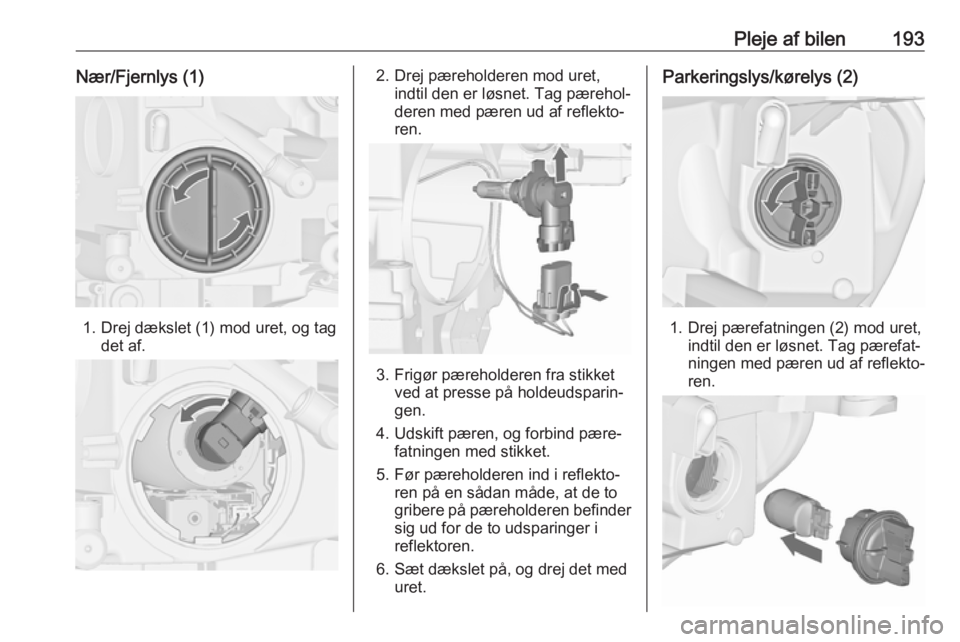 Pleje af bilen 193

Nær/Fjernlys (1)

1. Drej dækslet (1) mod uret, og tag det af.

2. Drej pæreholderen mod uret, indtil den er løsnet. Tag pæreholderen med pæren ud af reflektoren.

3. Frigør pæreholderen fra stikket ved at presse på holdeudsparingen.

4. Udskift pæren, og forbind pærefatningen med stikket.

5. Før pæreholderen ind i reflektoren på en sådan måde, at de to gribere på pæreholderen befinder sig ud for de to udsparinger i reflektoren.

6. Sæt dækslet på, og drej det med uret.

Parkeringslys/kørelys (2)

1. Drej pærefatningen (2) mod uret, indtil den er løsnet. Tag pærefatningen med pæren ud af reflektoren.

carmanualsonline.info