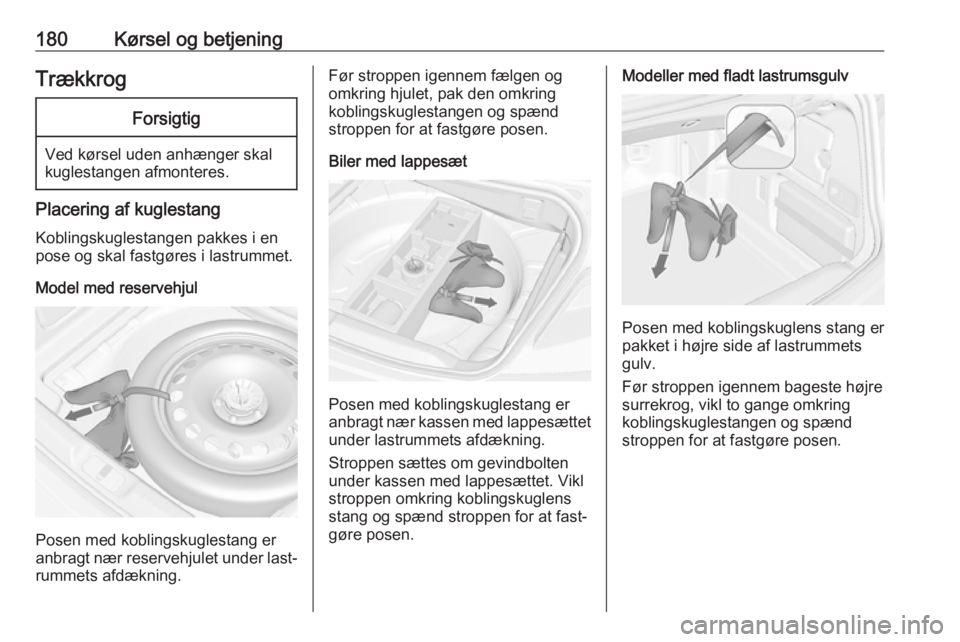 180 Kørsel og betjening

Trækkrog

Forsigtig

Ved kørsel uden anhænger skal kuglestangen afmonteres.

Placering af kuglestang

Koblingskuglestangen pakkes i en pose og skal fastgøres i lastrummet.

Model med reservehjul

Posen med koblingskuglestang er anbragt nær reservehjulet under lastrummets afdækning.

Før stroppen igennem fælgen og omkring hjulet, pak den omkring koblingskuglestangen og spænd stroppen for at fastgøre posen.

Biler med lappesæt

Posen med koblingskuglestang er anbragt nær kassen med lappesættet under lastrummets afdækning.

Stroppen sættes om gevindbolten under kassen med lappesættet. Vikl stroppen omkring koblingskuglens stang og spænd stroppen for at fastgøre posen.

Modeller med fladt lastrumsgulv

Posen med koblingskuglens stang er pakket i højre side af lastrummets gulv.

Før stroppen igennem bageste højre surrekrog, vikl to gange omkring koblingskuglestangen og spænd stroppen for at fastgøre posen.

carmanualsonline.info