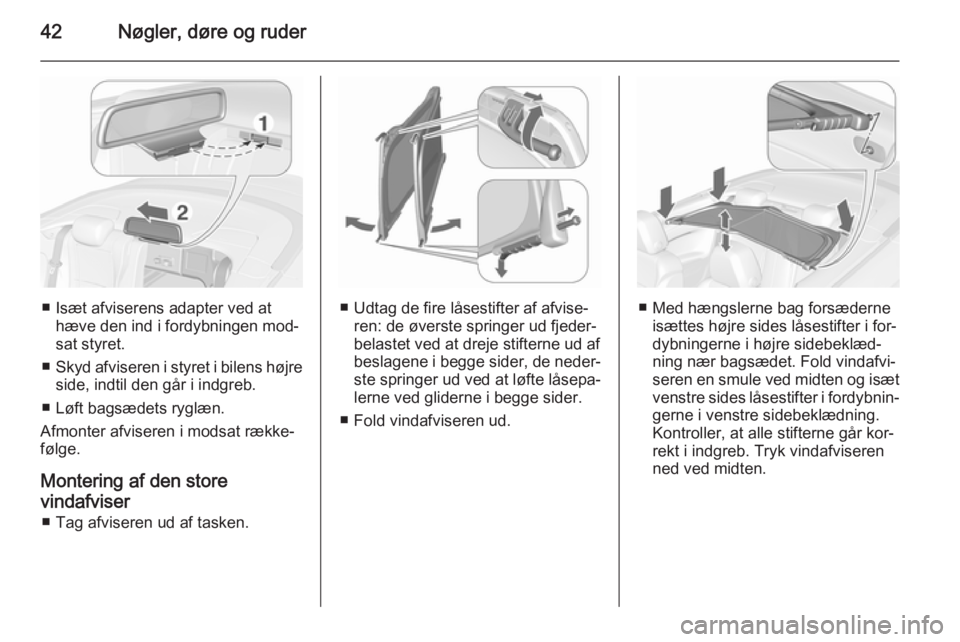 42 Nøgler, døre og ruder

1

2

■ Isæt afviserens adapter ved at hæve den ind i fordybningen modsat styret.

■ Skyd afviseren i styret i bilens højre side, indtil den går i indgreb.

■ Løft bagsædets ryglæn.

Afmonter afviseren i modsat rækkefølge.

Montering af den store vindafviser

■ Tag afviseren ud af tasken.

■ Udtag de fire låsestifter af afviseren: de øverste springer ud fjederbelastet ved at dreje stifterne ud af beslagene i begge sider, de nederste springer ud ved at løfte låsepalerne ved gliderne i begge sider.

■ Fold vindafviseren ud.

■ Med hængslerne bag forsæderne isættes højre sides låsestifter i fordybningerne i højre sidebeklædning nær bagsædet. Fold vindafviseren en smule ved midten og isæt venstre sides låsestifter i fordybningerne i venstre sidebeklædning. Kontroller, at alle stifterne går korrekt i indgreb. Tryk vindafviseren ned ved midten.

carmanualsonline.info