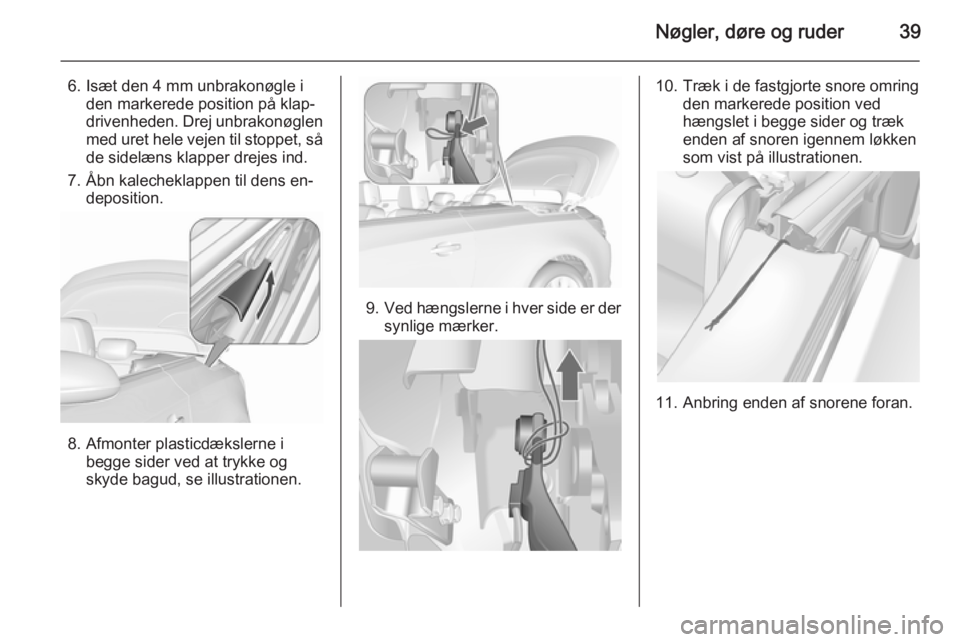 Nøgler, døre og ruder 39

6. Isæt den 4 mm unbrakonøgle i den markerede position på klapdrivenheden. Drej unbrakonøglen med uret hele vejen til stoppet, så de sidelæns klapper drejes ind.

7. Åbn kalecheklappen til dens endeposition.

8. Afmonter plasticdækslerne i begge sider ved at trykke og skyde bagud, se illustrationen.

9. Ved hængslerne i hver side er der synlige mærker.

10. Træk i de fastgjorte snore omring den markerede position ved hængslet i begge sider og træk enden af snoren igennem løkken som vist på illustrationen.

11. Anbring enden af snorene foran.

carmanualsonline.info