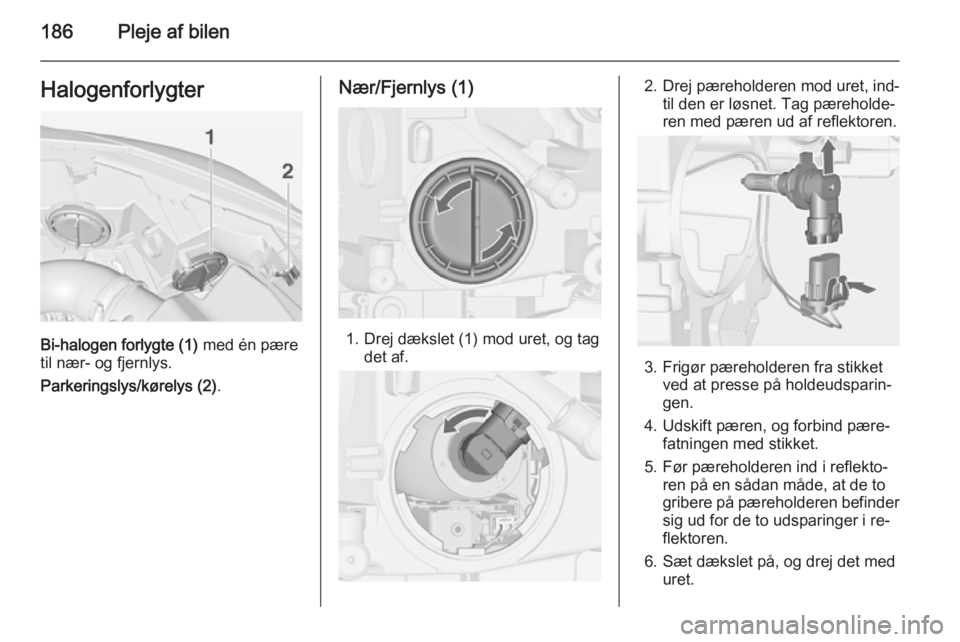 186 Pleje af bilen

Halogenforlygter

1

2

Bi-halogen forlygte (1) med én pære til nær- og fjernlys.

Parkeringslys/kørelys (2).

Nær/Fjernlys (1)

1. Drej dækslet (1) mod uret, og tag det af.

2. Drej pæreholderen mod uret, indtil den er løsnet. Tag pæreholderen med pæren ud af reflektoren.

3. Frigør pæreholderen fra stikket ved at presse på holdeudsparingen.

4. Udskift pæren, og forbind pærefatningen med stikket.

5. Før pæreholderen ind i reflektoren på en sådan måde, at de to gribere på pæreholderen befinder sig ud for de to udsparinger i reflektoren.

6. Sæt dækslet på, og drej det med uret.

carmanualsonline.info