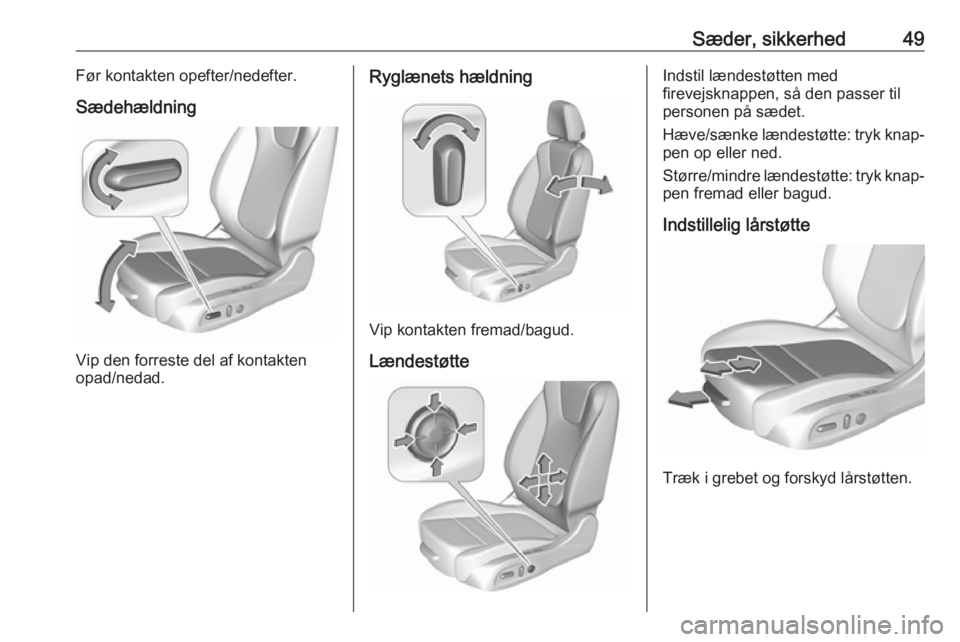 Sæder, sikkerhed 49

Før kontakten opefter/nedefter.

Sædehældning

Vip den forreste del af kontakten opad/nedad.

Ryglænets hældning

Vip kontakten fremad/bagud.

Lændestøtte

Indstil lændestøtten med firevejsknappen, så den passer til personen på sædet.

Hæve/sænke lændestøtte: tryk knappen op eller ned.

Større/mindre lændestøtte: tryk knappen fremad eller bagud.

Indstillelig lårstøtte

Træk i grebet og forskyd lårstøtten.

carmanualsonline.info