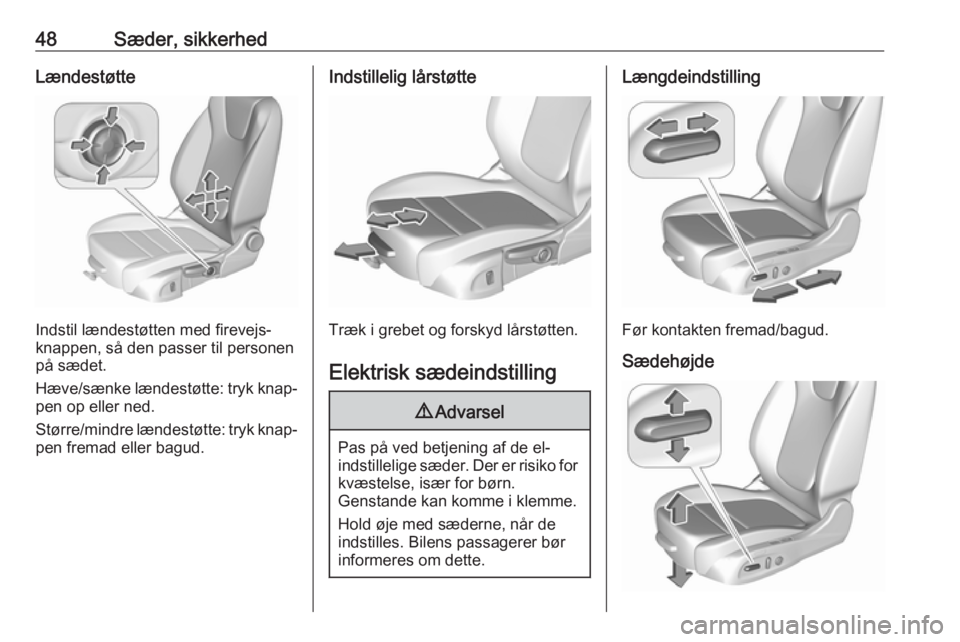 48 Sæder, sikkerhed

Lændestøtte

Indstil lændestøtten med firevejsknappen, så den passer til personen på sædet.

Hæve/sænke lændestøtte: tryk knappen op eller ned.

Større/mindre lændestøtte: tryk knappen fremad eller bagud.

Indstillelig lårstøtte

Træk i grebet og forskyd lårstøtten.

Elektrisk sædeindstilling

⚠ Advarsel

Pas på ved betjening af de elindstillelige sæder. Der er risiko for kvæstelse, især for børn. Genstande kan komme i klemme.

Hold øje med sæderne, når de indstilles. Bilens passagerer bør informeres om dette.

Længdeindstilling

Før kontakten fremad/bagud.

Sædehøjde

carmanualsonline.info