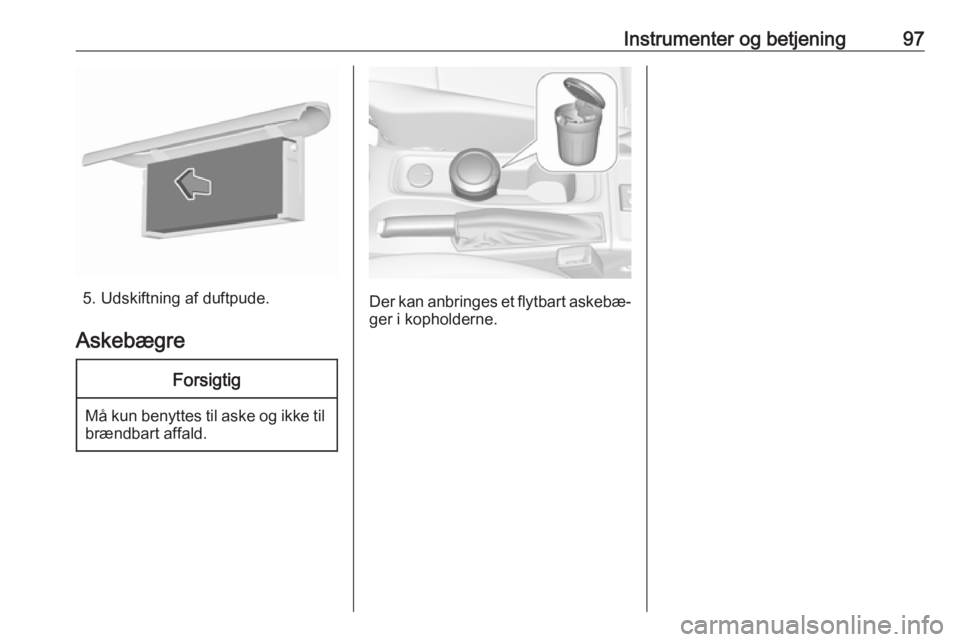 Instrumenter og betjening 97

5. Udskiftning af duftpude.

Askebægre

Forsigtig

Må kun benyttes til aske og ikke til brændbart affald.

Der kan anbringes et flytbart askebæger i kopholderne.

carmanualsonline.info