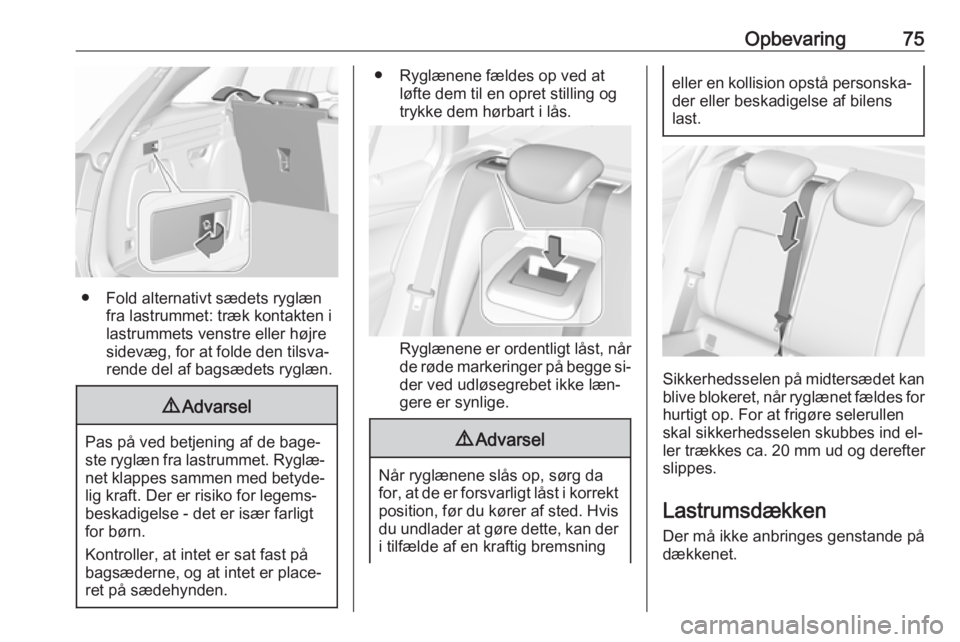 Opbevaring 75

● Fold alternativt sædets ryglæn fra lastrummet: træk kontakten i lastrummets venstre eller højre sidevæg, for at folde den tilsvarende del af bagsædets ryglæn.

⚠ Advarsel

Pas på ved betjening af de bageste ryglæn fra lastrummet. Ryglænet klappes sammen med betydelig kraft. Der er risiko for legemsbeskadigelse - det er især farligt for børn.

Kontroller, at intet er sat fast på bagsæderne, og at intet er placeret på sædehynden.

● Ryglænene fældes op ved at løfte dem til en opret stilling og trykke dem hørbart i lås.

Ryglænene er ordentligt låst, når de røde markeringer på begge sider ved udløsegrebet ikke længere er synlige.

⚠ Advarsel

Når ryglænene slås op, sørg da for, at de er forsvarligt låst i korrekt position, før du kører af sted. Hvis du undlader at gøre dette, kan der i tilfælde af en kraftig bremsning

eller en kollision opstå personskader eller beskadigelse af bilens last.

Sikkerhedsselen på midtersædet kan blive blokeret, når ryglænet fældes for hurtigt op. For at frigøre selerullen skal sikkerhedsselen skubbes ind eller trækkes ca. 20 mm ud og derefter slippes.

Lastrumsdækken

Der må ikke anbringes genstande på dækkenet.

carmanualsonline.info