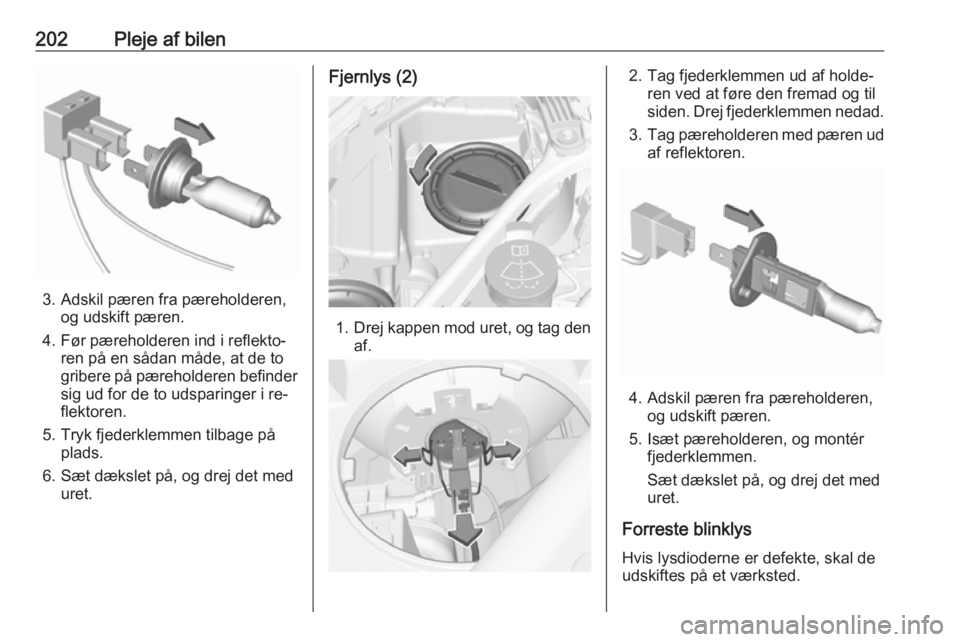 202 Pleje af bilen

3. Adskil pæren fra pæreholderen, og udskift pæren.

4. Før pæreholderen ind i reflektoren på en sådan måde, at de to gribere på pæreholderen befinder sig ud for de to udsparinger i reflektoren.

5. Tryk fjederklemmen tilbage på plads.

6. Sæt dækslet på, og drej det med uret.

Fjernlys (2)

1. Drej kappen mod uret, og tag den af.

2. Tag fjederklemmen ud af holderen ved at føre den fremad og til siden. Drej fjederklemmen nedad.

3. Tag pæreholderen med pæren ud af reflektoren.

4. Adskil pæren fra pæreholderen, og udskift pæren.

5. Isæt pæreholderen, og montér fjederklemmen.

Sæt dækslet på, og drej det med uret.

Forreste blinklys

Hvis lysdioderne er defekte, skal de udskiftes på et værksted.

carmanualsonline.info